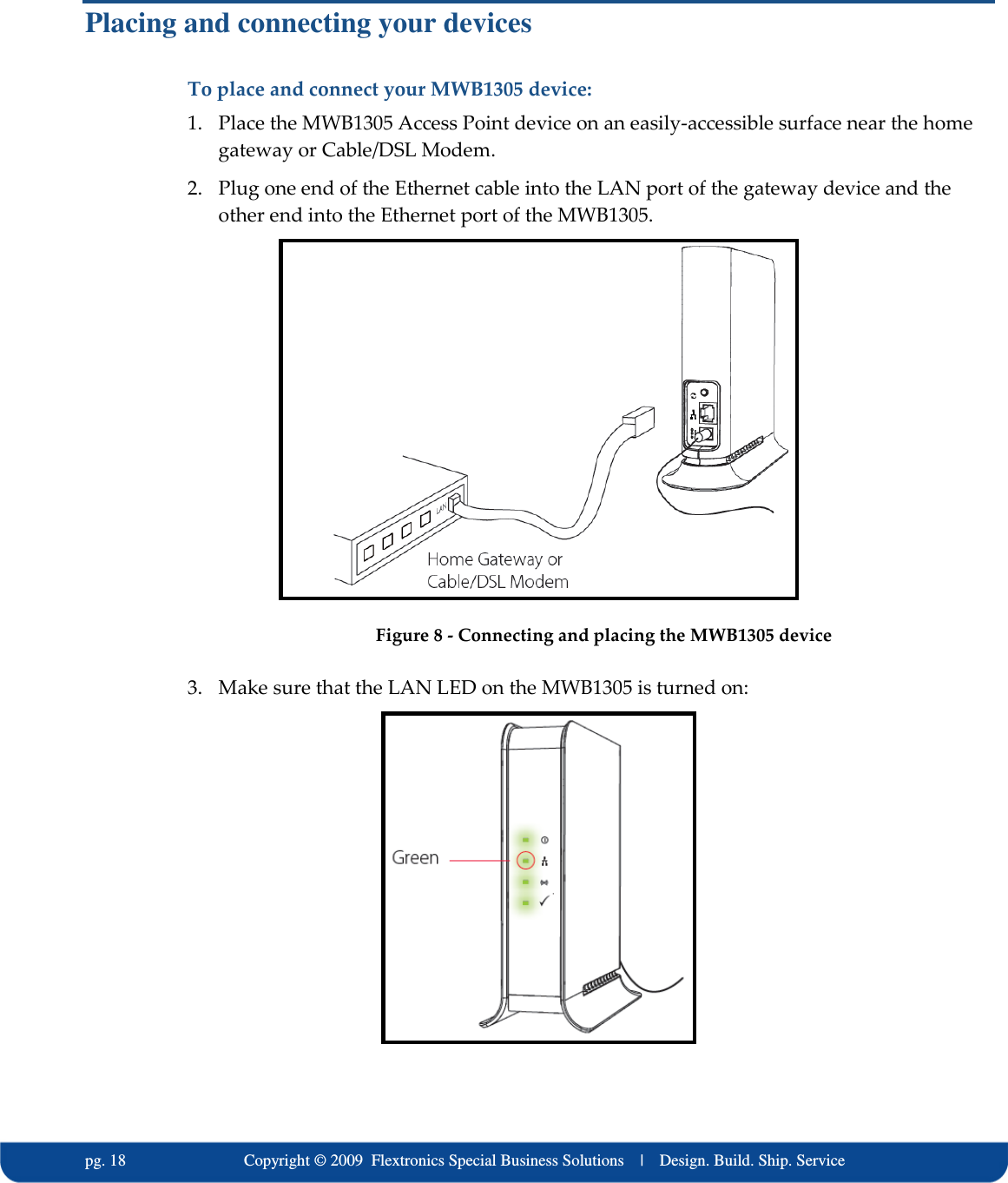 Placing and connecting your devices

To place and connect your MWB1305 device:

1. Place the MWB1305 Access Point device on an easily-accessible surface near the home gateway or Cable/DSL Modem.

2. Plug one end of the Ethernet cable into the LAN port of the gateway device and the other end into the Ethernet port of the MWB1305.

LAN

Home Gateway or Cable/DSL Modem

Figure 8 - Connecting and placing the MWB1305 device

3. Make sure that the LAN LED on the MWB1305 is turned on:

Green

pg. 18 Copyright © 2009 Flextronics Special Business Solutions | Design. Build. Ship. Service