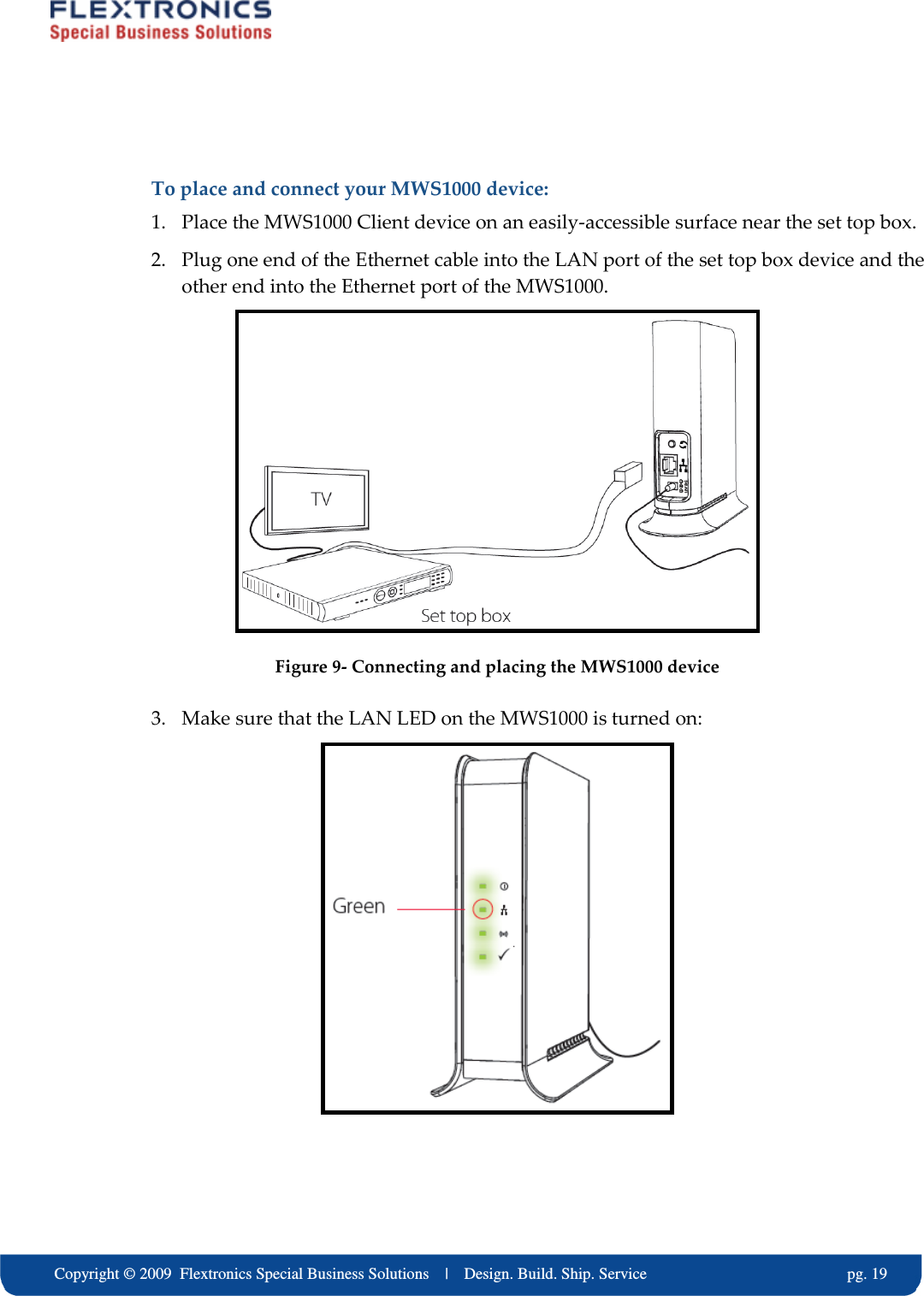 FLEXTRONICS
Special Business Solutions

To place and connect your MWS1000 device:

1. Place the MWS1000 Client device on an easily-accessible surface near the set top box.

2. Plug one end of the Ethernet cable into the LAN port of the set top box device and the other end into the Ethernet port of the MWS1000.

TV

Set top box

Figure 9- Connecting and placing the MWS1000 device

3. Make sure that the LAN LED on the MWS1000 is turned on:

Green

Copyright © 2009 Flextronics Special Business Solutions | Design. Build. Ship. Service pg. 19