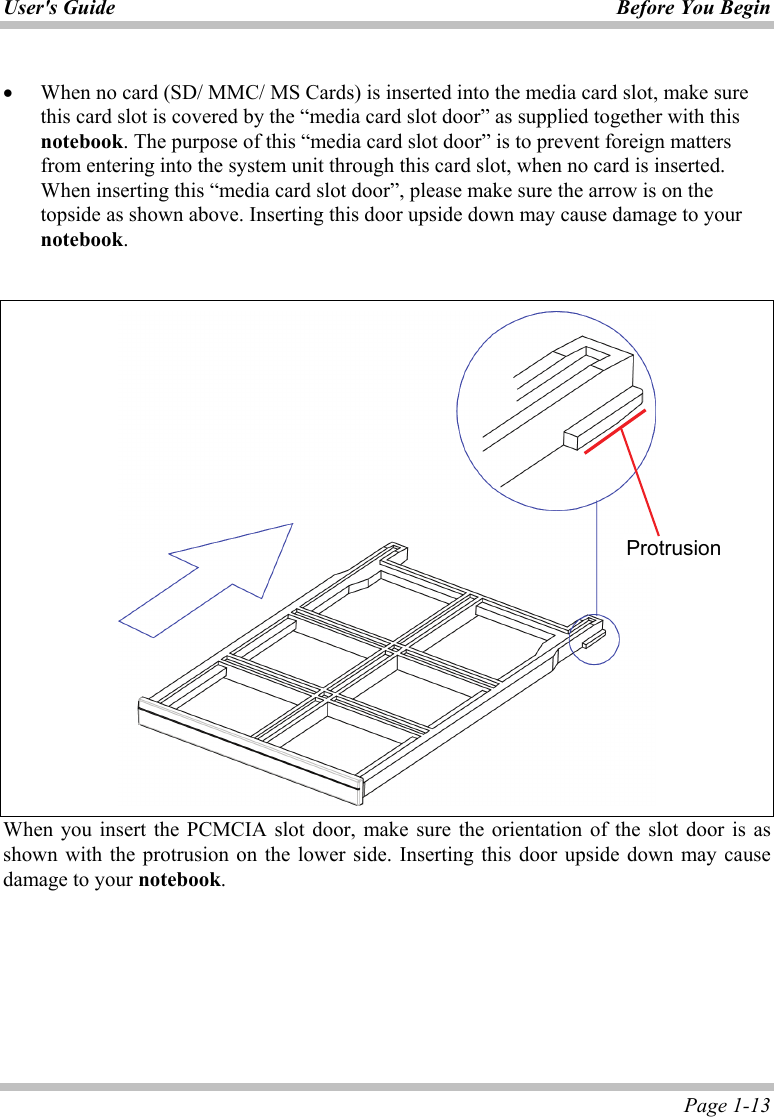 User's Guide Before You Begin

• When no card (SD/ MMC/ MS Cards) is inserted into the media card slot, make sure this card slot is covered by the “media card slot door” as supplied together with this notebook. The purpose of this “media card slot door” is to prevent foreign matters from entering into the system unit through this card slot, when no card is inserted. When inserting this “media card slot door”, please make sure the arrow is on the topside as shown above. Inserting this door upside down may cause damage to your notebook.

Protrusion

When you insert the PCMCIA slot door, make sure the orientation of the slot door is as shown with the protrusion on the lower side. Inserting this door upside down may cause damage to your notebook.

Page 1-13