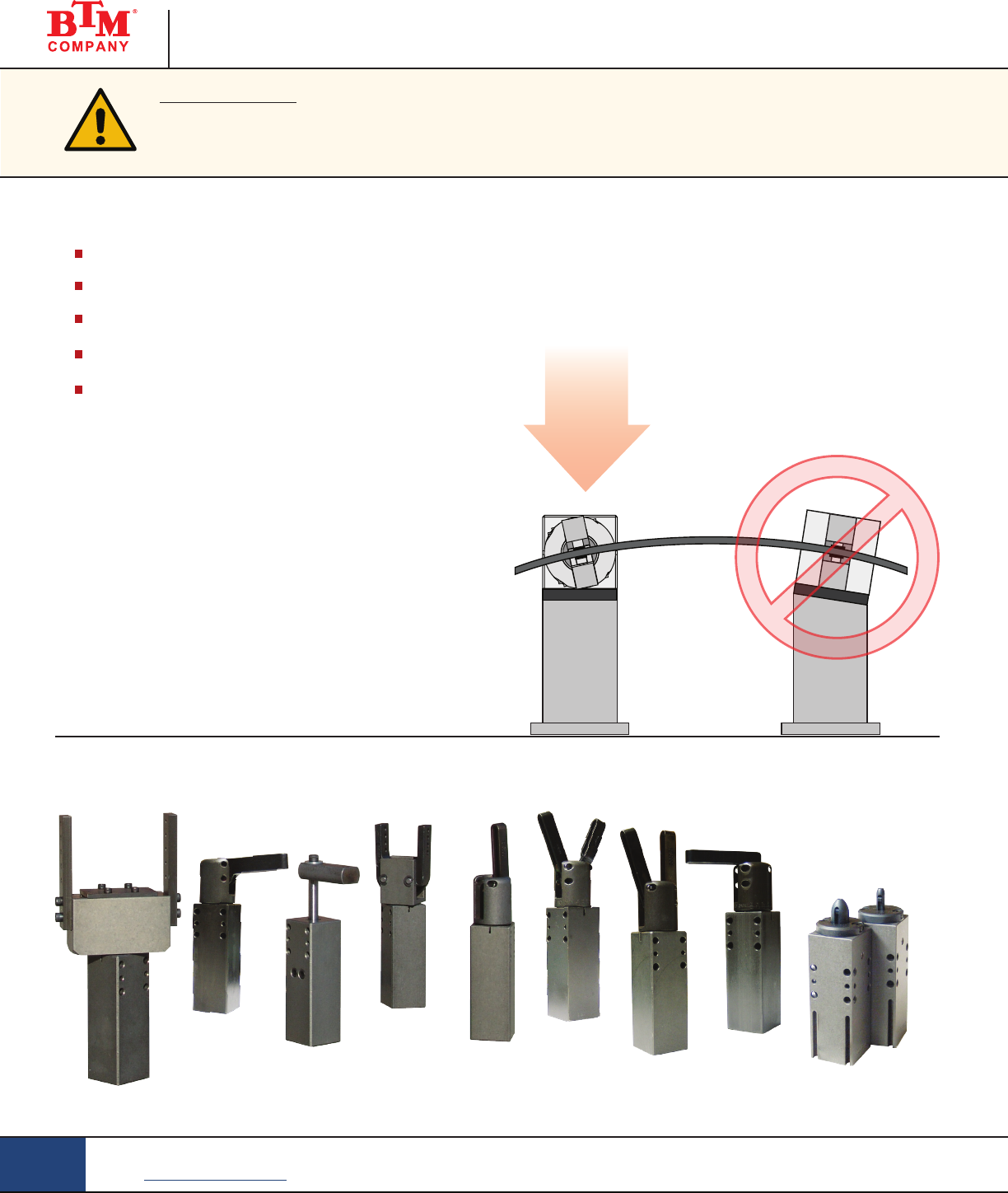 BTM®
COMPANY