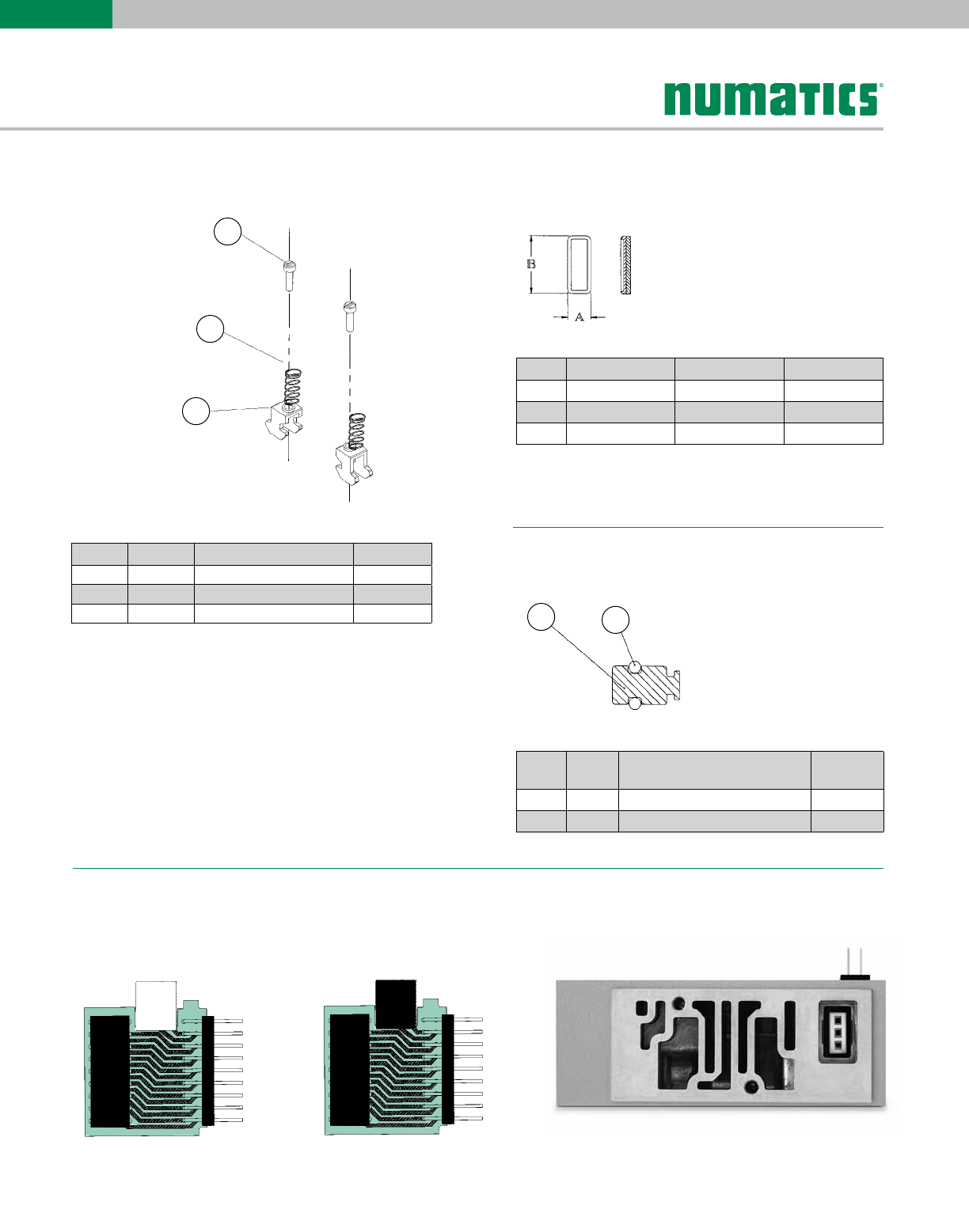 numatics®

B

A