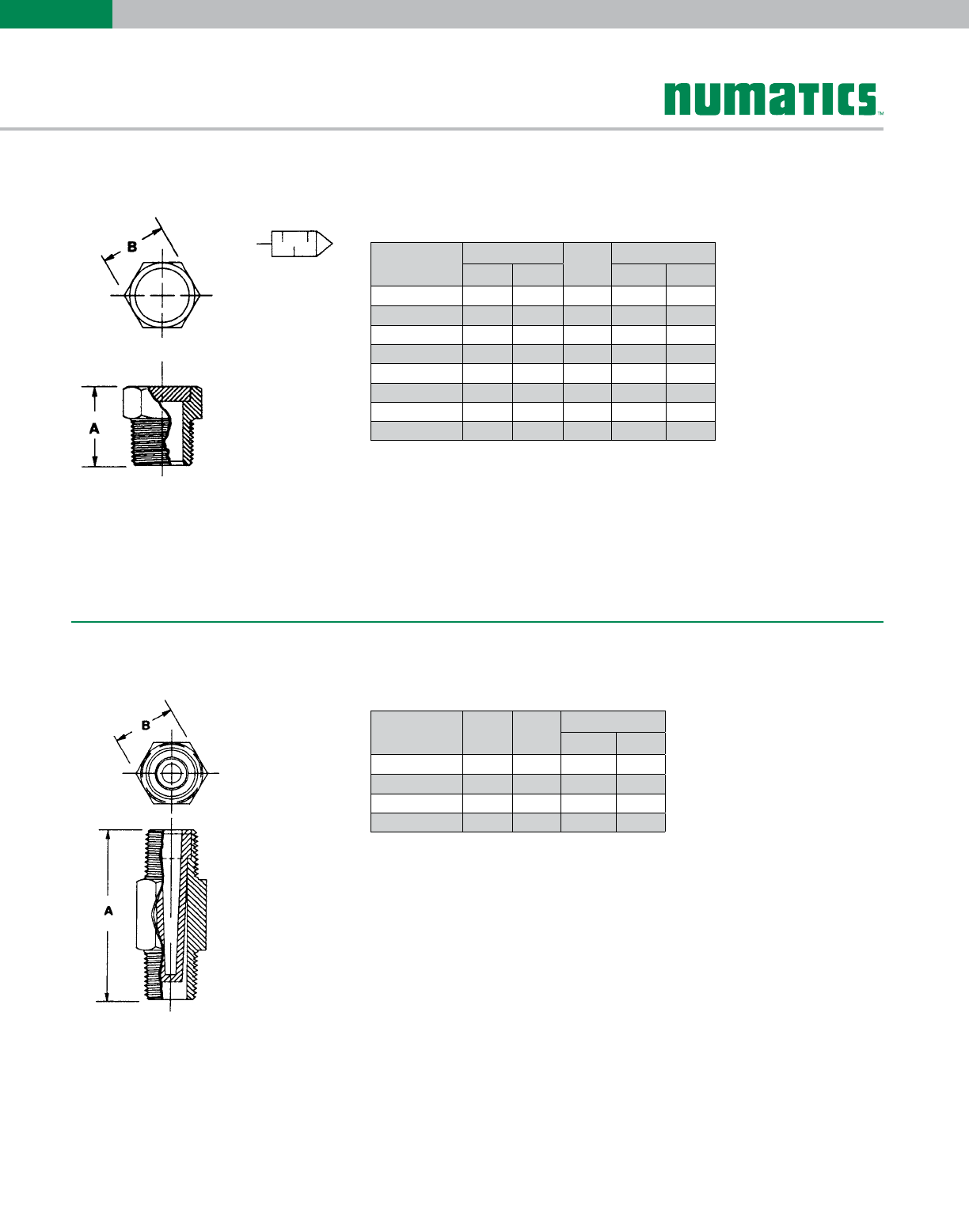 numatics™

B

A

B

A