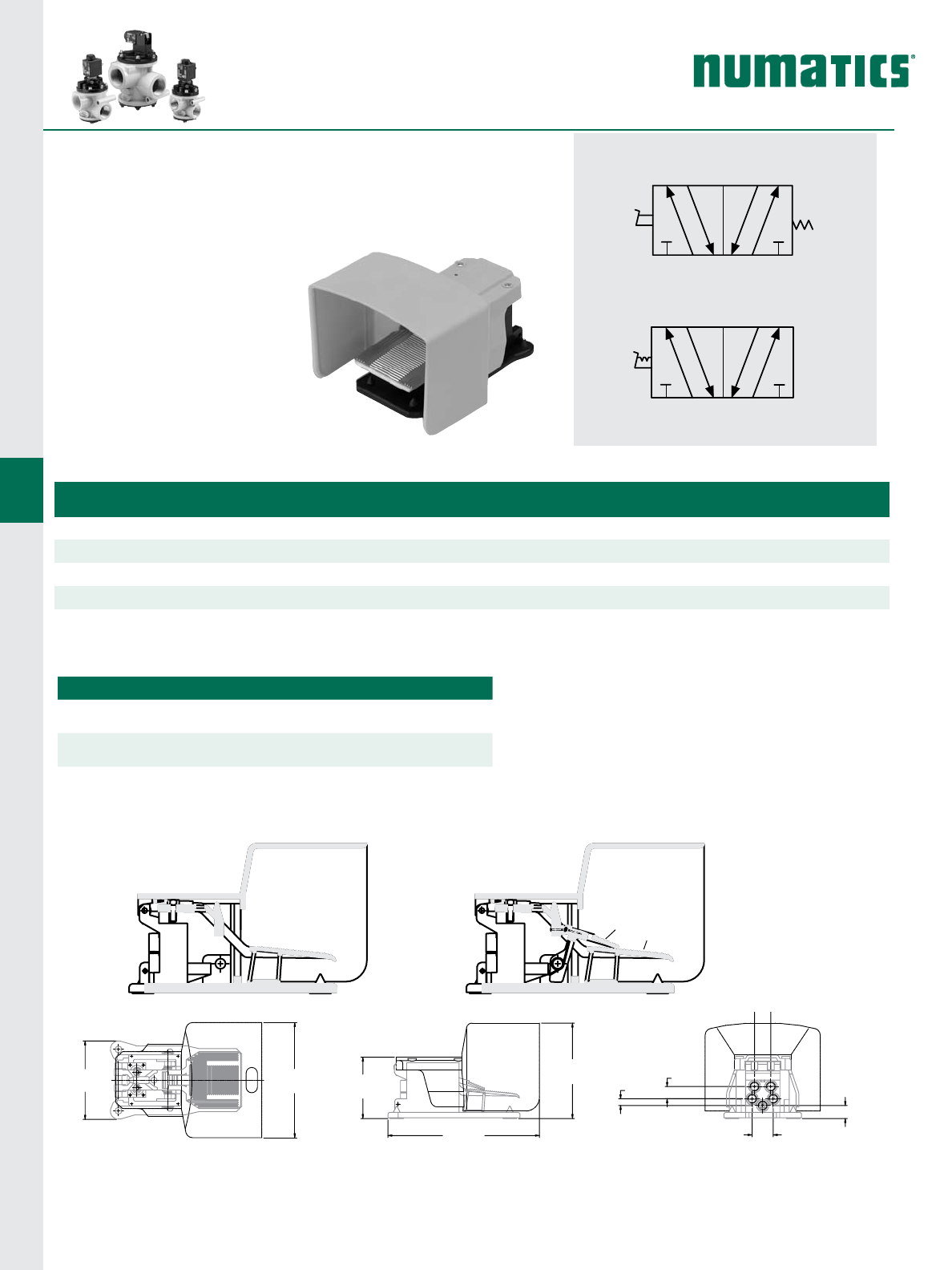 numatics®