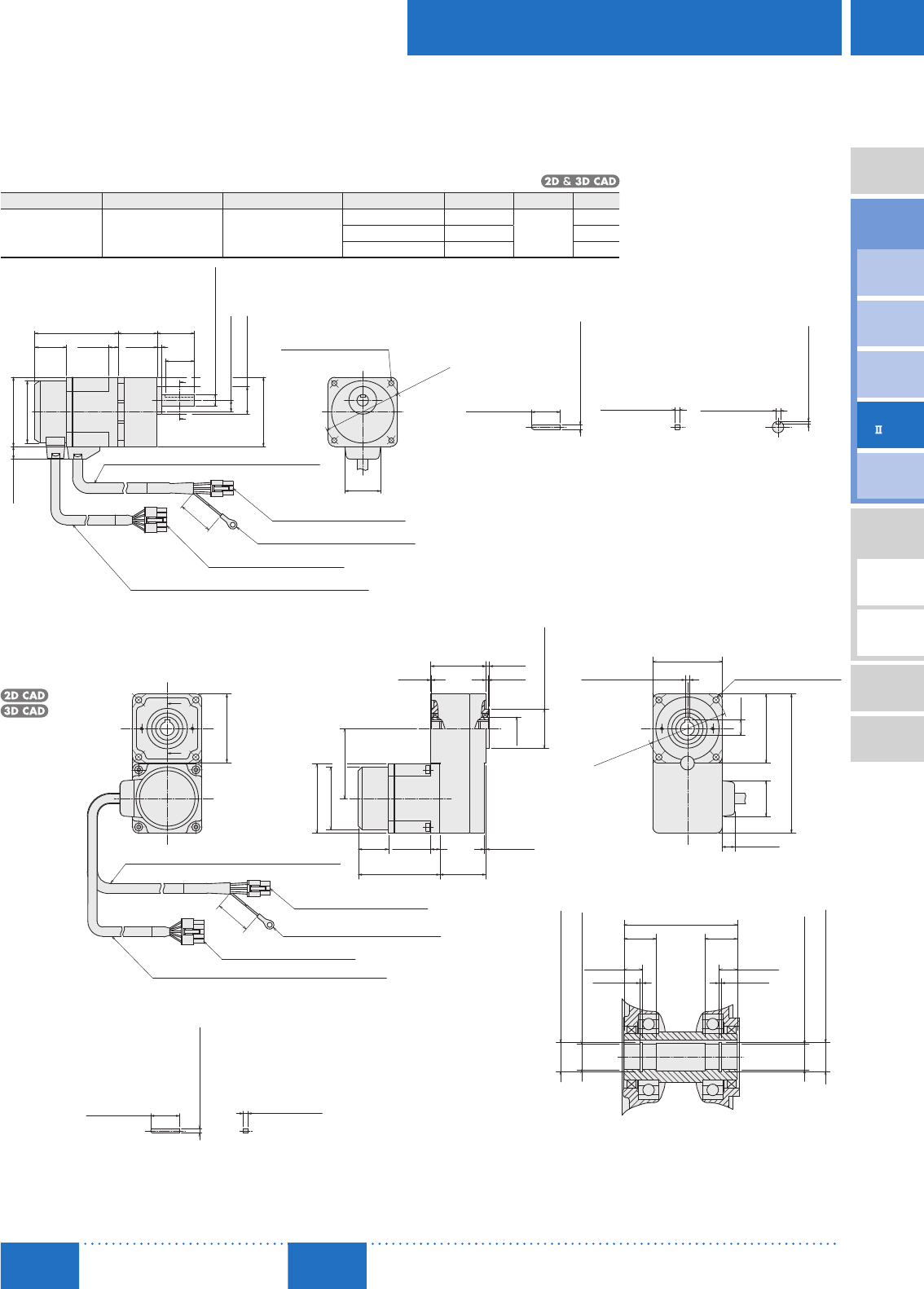 2D & 3D CAD

II

2D CAD
3D CAD