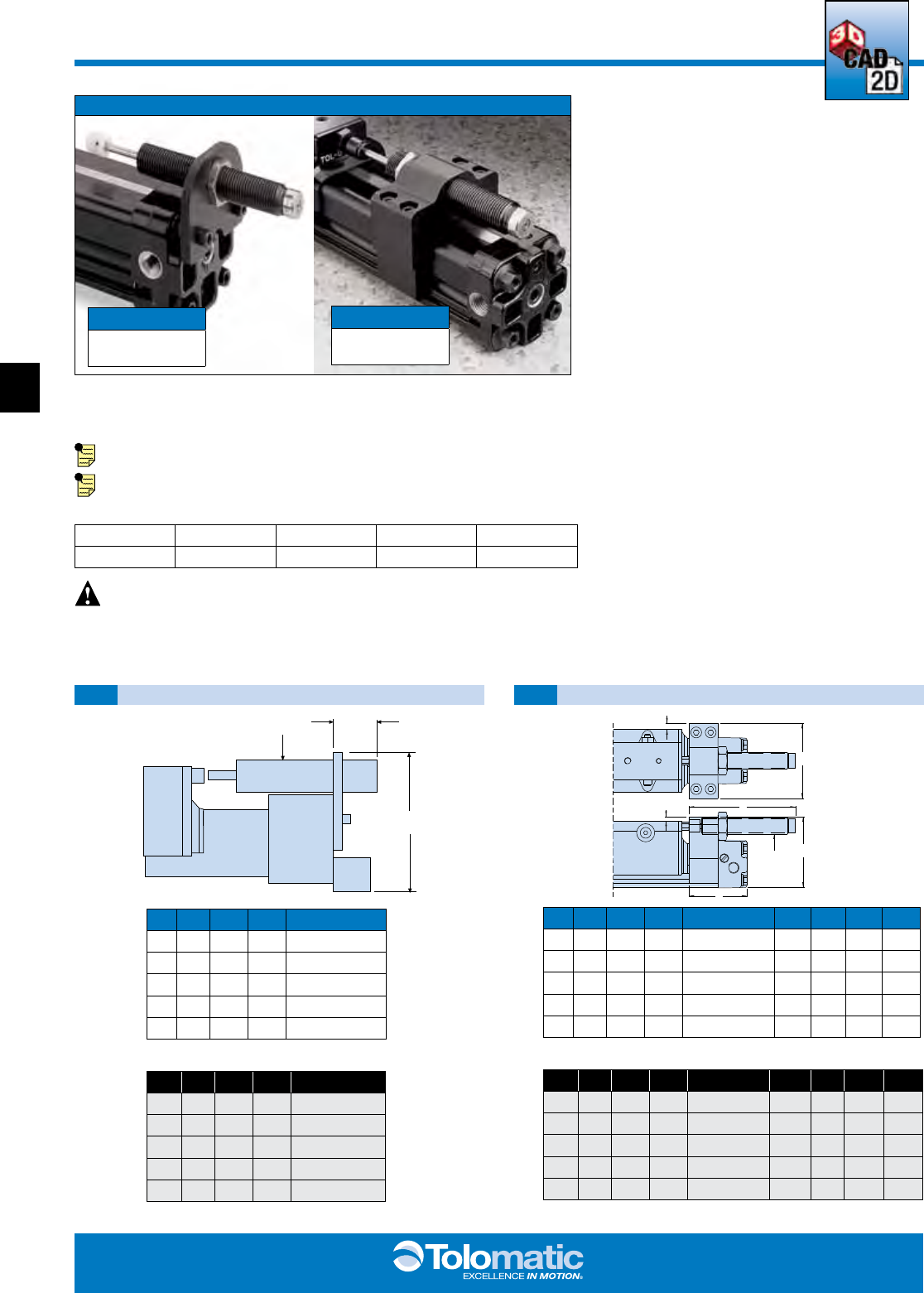 3D CAD 2D

TOL-O

Tolomatic
EXCELLENCE IN MOTION®