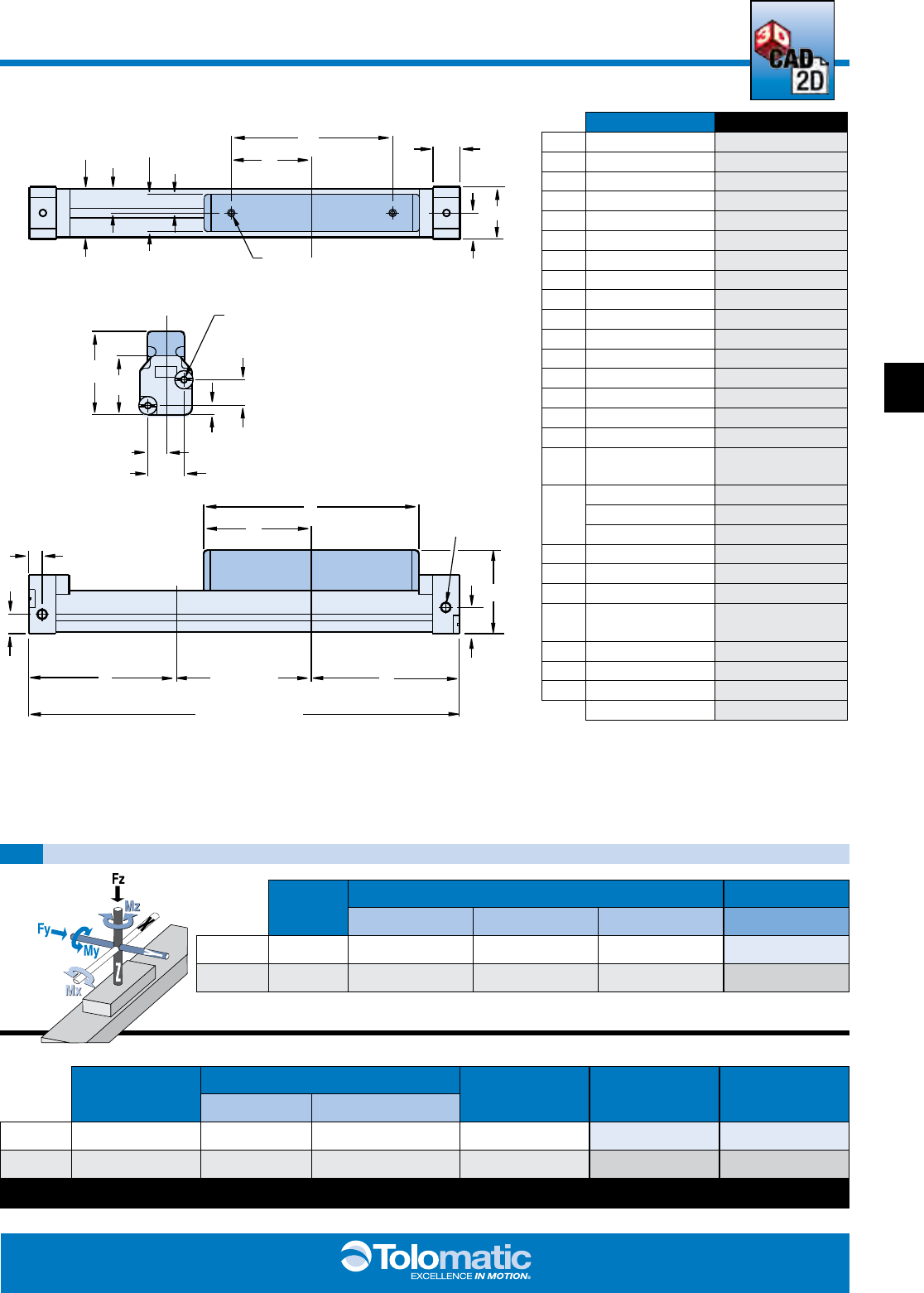 3D CAD 2D

Fz

Mz

Fy

My

Mx

Tolomatic

EXCELLENCE IN MOTION®