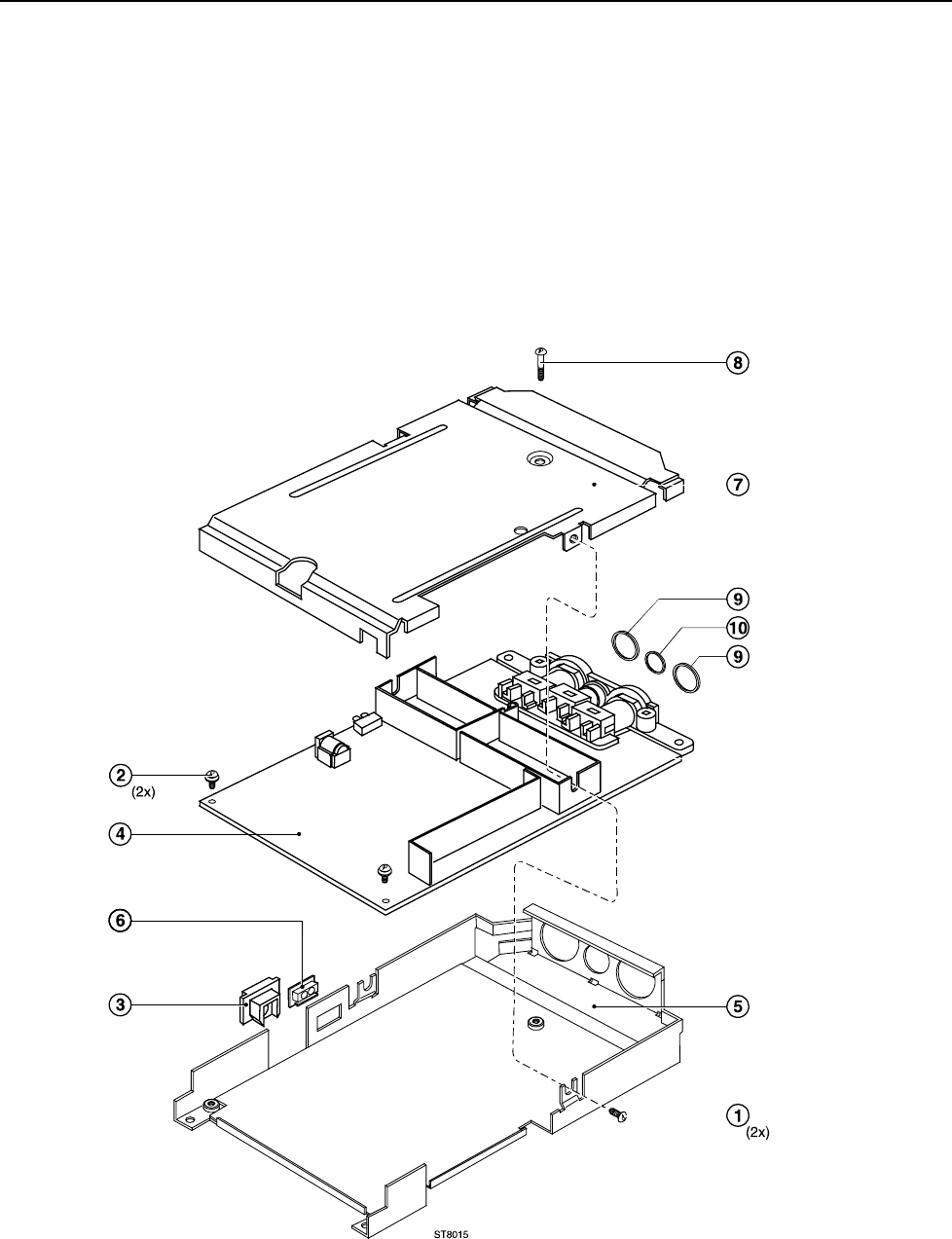 8
7
9
10
9
2
(2x)
4
6
3
5
1
(2x)
ST8015