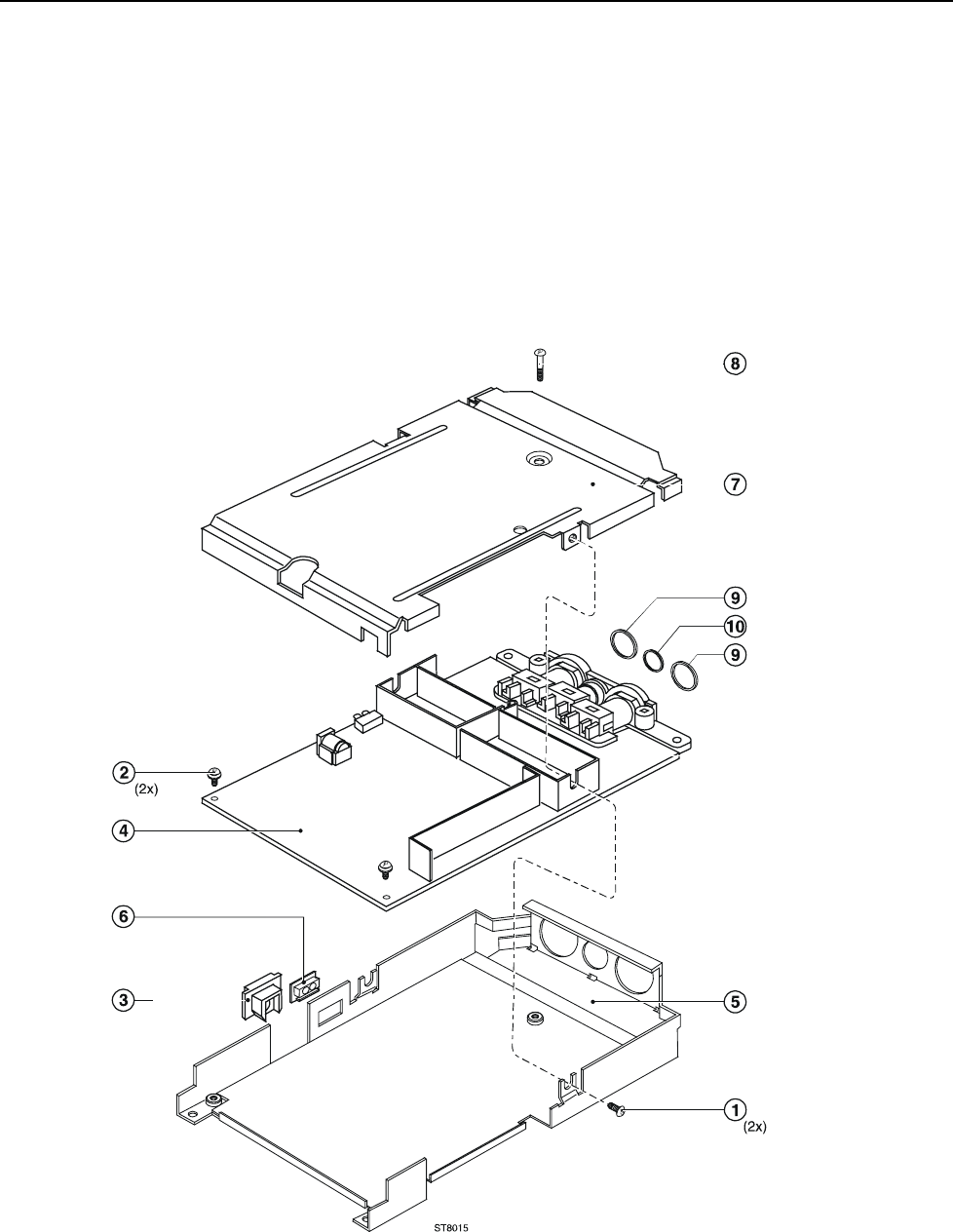 8

7

9

10

9

2
(2x)

4

6

3

5

1
(2x)

ST8015