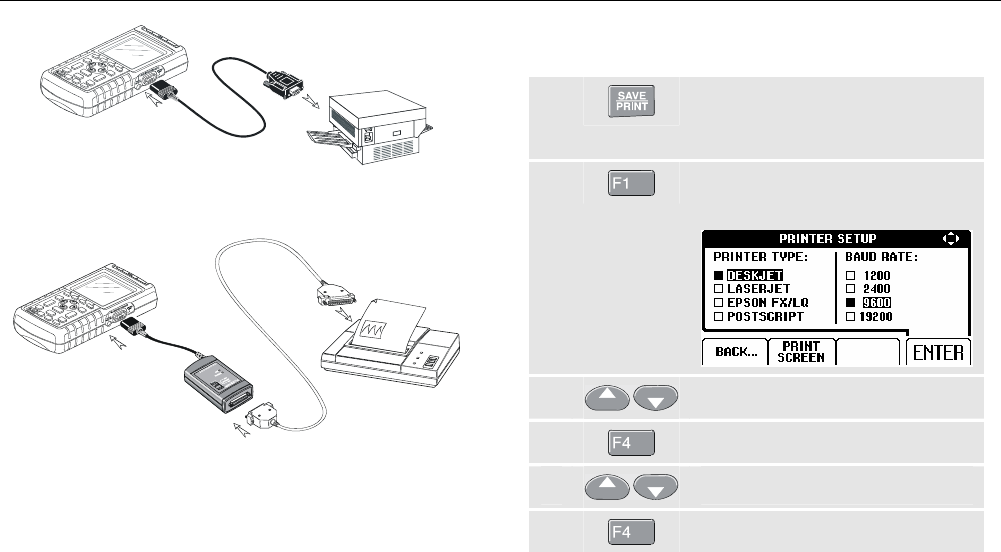 SAVE PRINT

F1

PRINTER SETUP

PRINTER TYPE:
■ DESKJET
□ LASERJET
□ EPSON FX/LQ
□ POSTSCRIPT

BAUD RATE:
□ 1200
□ 2400
■ 9600
□ 19200

BACK...
PRINT SCREEN
ENTER

F4

F4