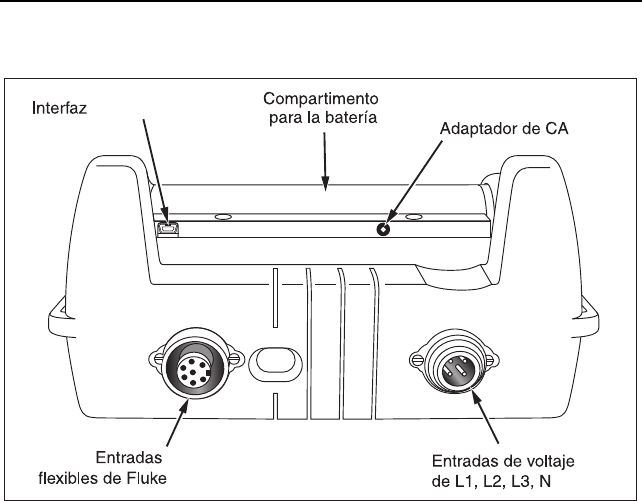 Interfaz

Compartimento para la batería

Adaptador de CA

Entradas flexibles de Fluke

Entradas de voltaje de L1, L2, L3, N