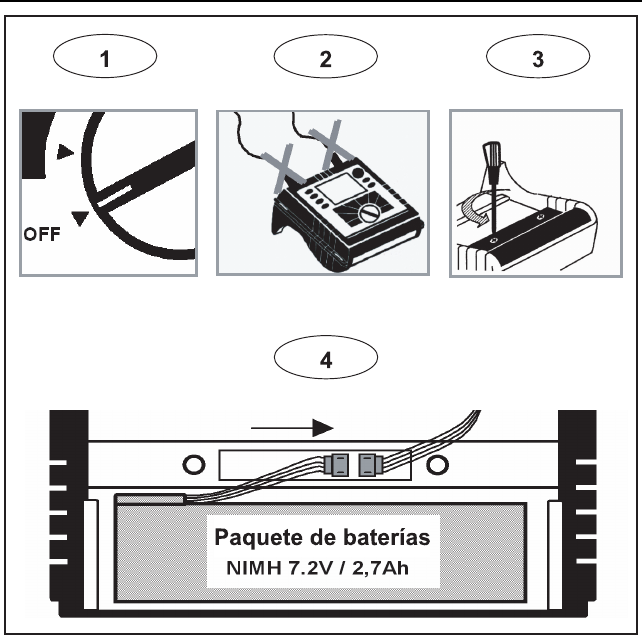 1

2

3

OFF

4

Paquete de baterías
NIMH 7.2V / 2,7Ah