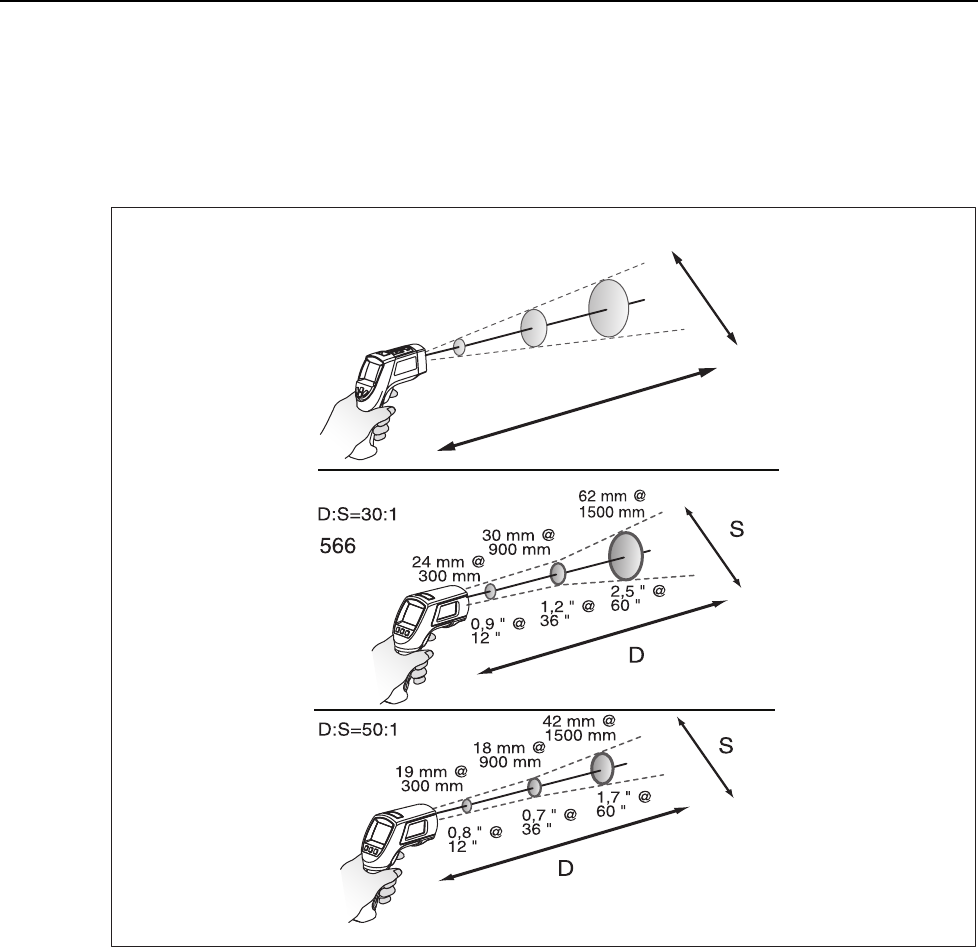 D:S=30:1

566

24 mm @ 300 mm

30 mm @ 900 mm

62 mm @ 1500 mm

S

0,9 " @ 12 "

1,2 " @ 36 "

2,5 " @ 60 "

D

D:S=50:1

19 mm @ 300 mm

18 mm @ 900 mm

42 mm @ 1500 mm

S

0,8 " @ 12 "

0,7 " @ 36 "

1,7 " @ 60 "

D