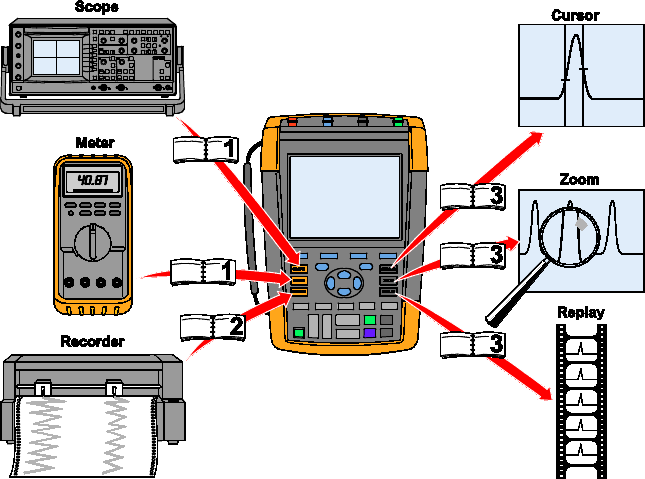 Scope

Meter

40.87

Recorder

1

1

2

Cursor

Zoom

Replay

3

3

3