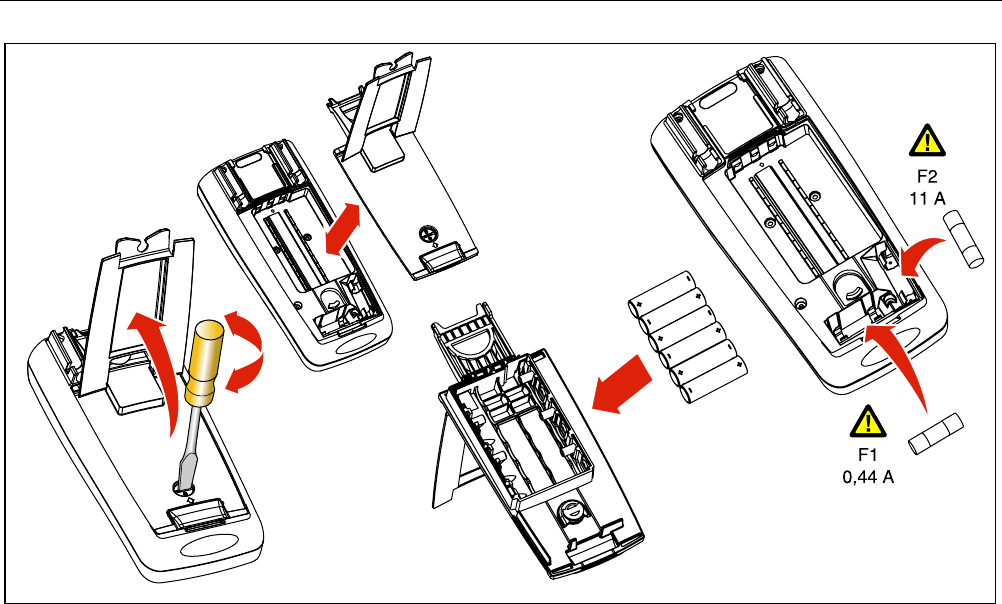 F2
11 A

F1
0,44 A