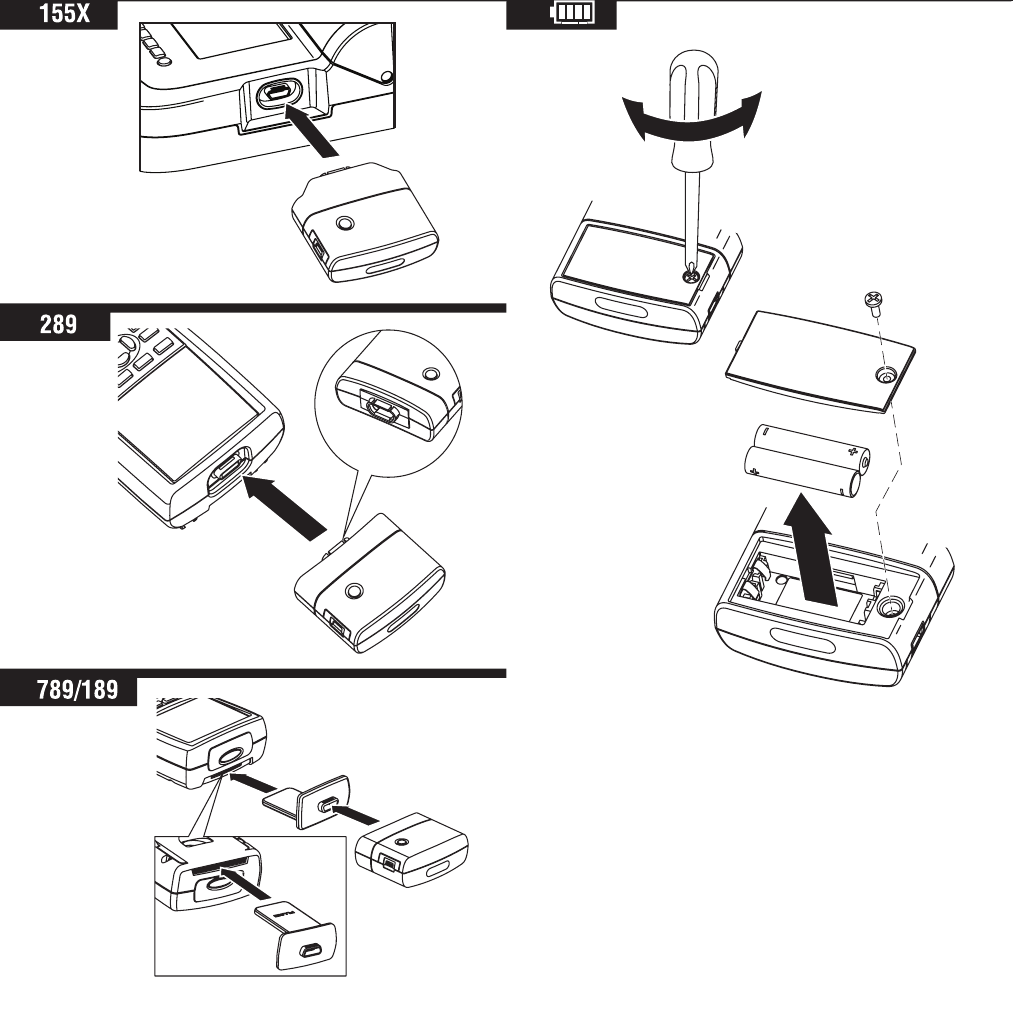 155X

289

789/189