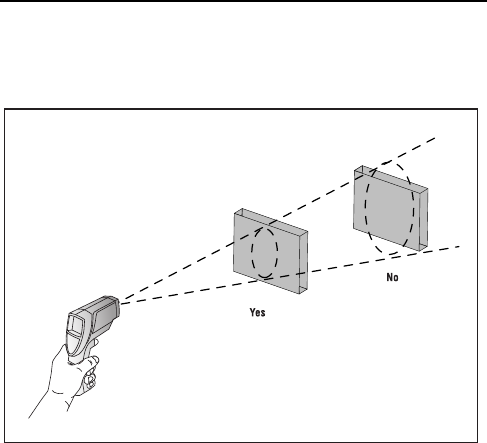 Yes

No