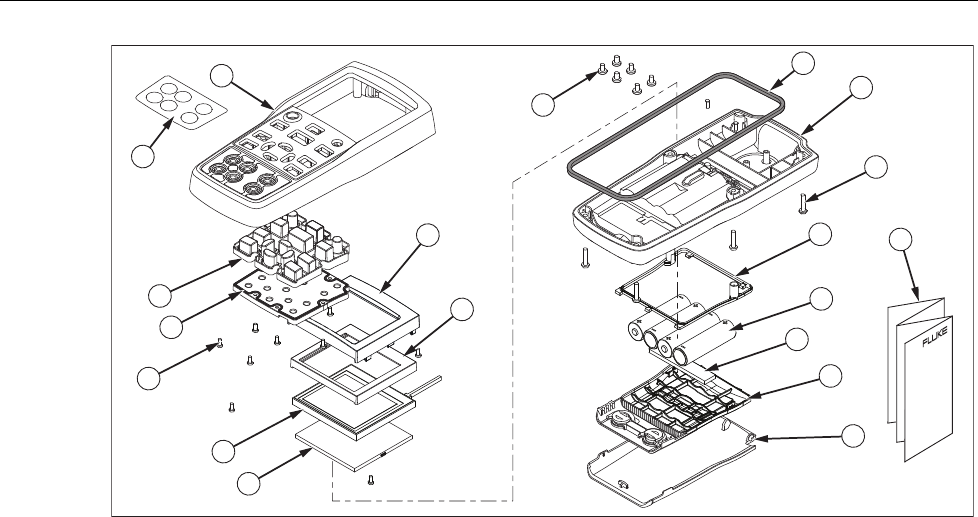 FLUKE