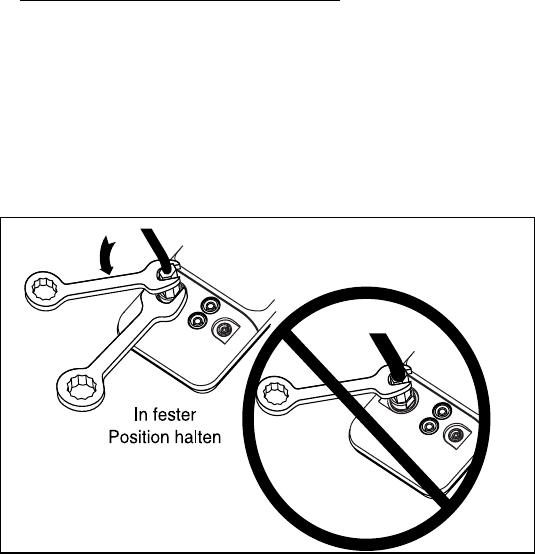 In fester Position halten