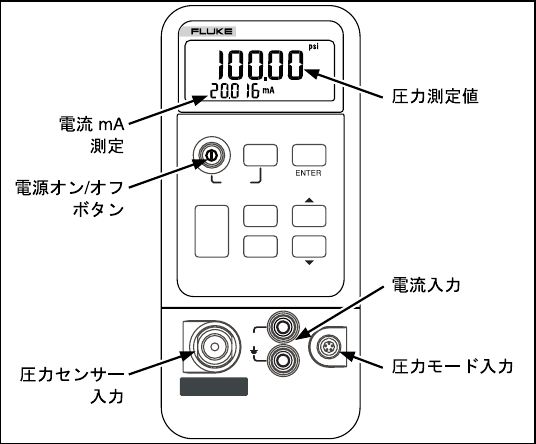 FLUKE

100.00 psi

20.016 mA

圧力測定値

電流 mA
測定

電源オン/オフ
ボタン

ENTER

電流入力

圧力センサー
入力

圧力モード入力