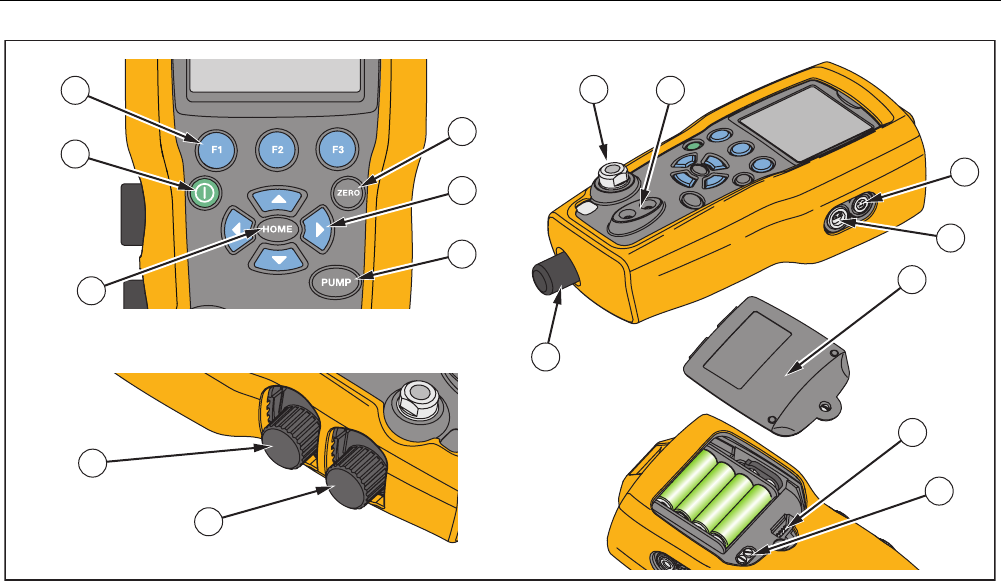 F1
F2
F3
ZERO
HOME
PUMP