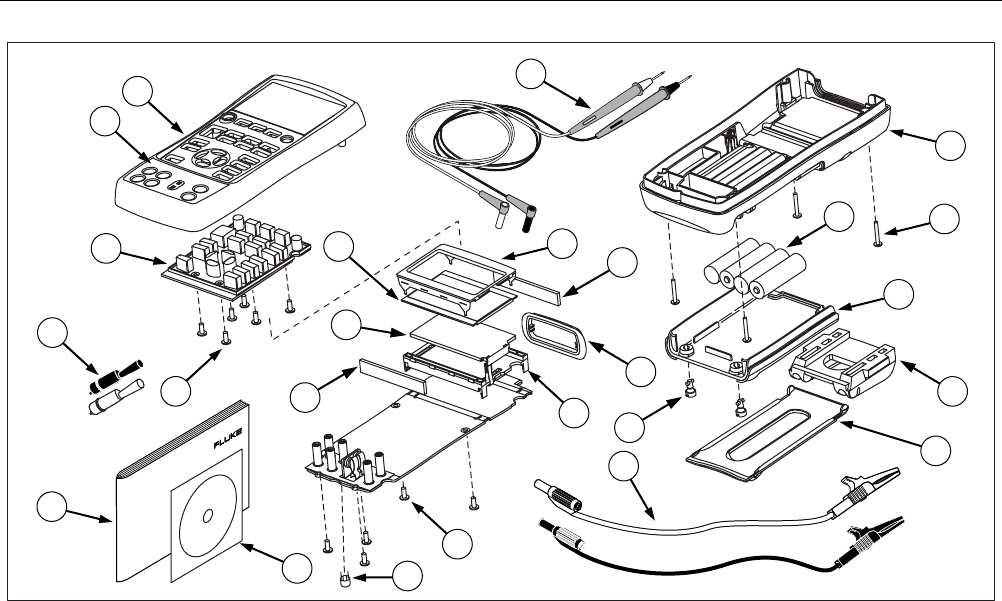 FLUKE