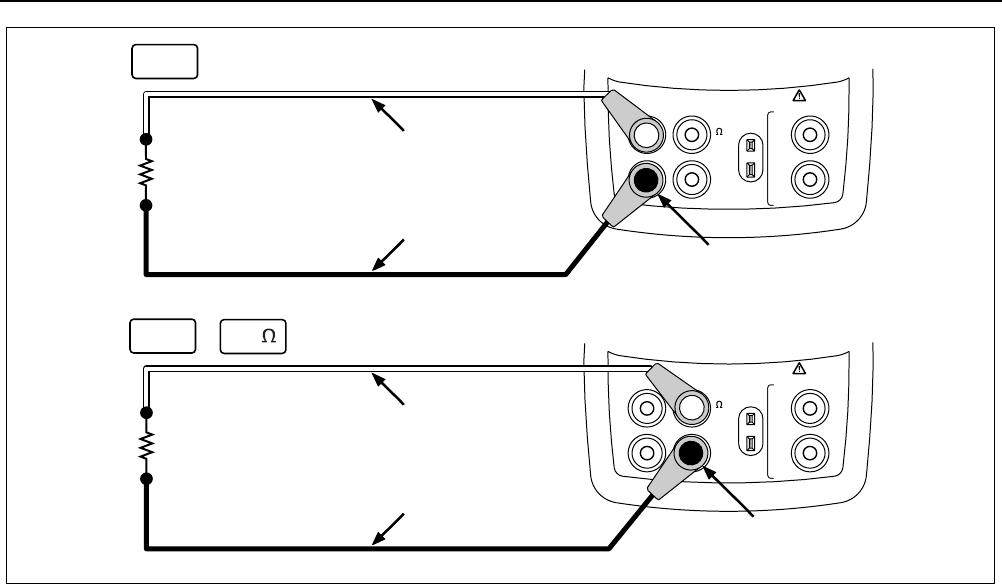 Ω

Ω

Ω