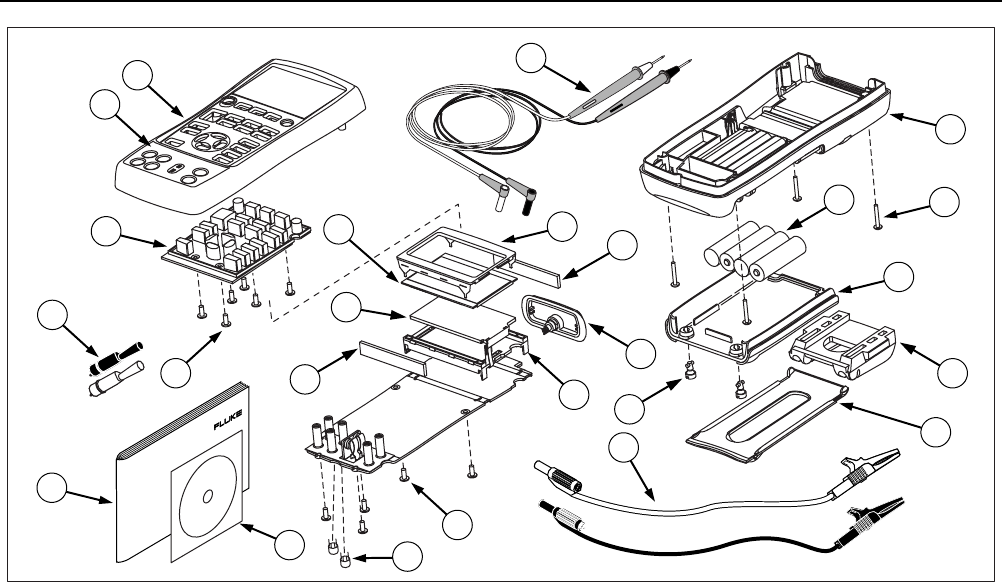 FLUKE