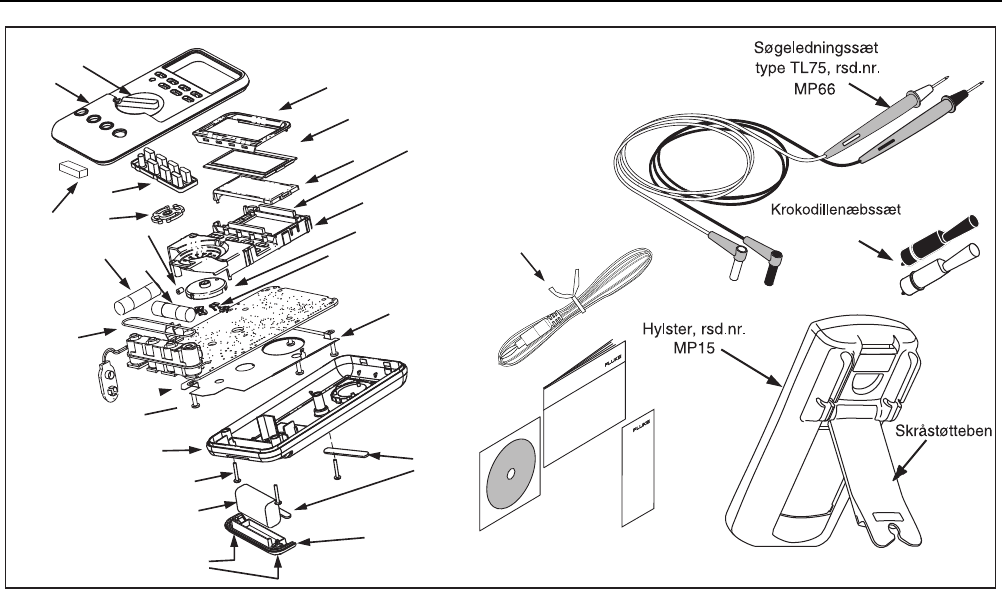 Søgeledningssæt type TL75, rsd.nr. MP66

Krokodillenæbssæt

Hylster, rsd.nr. MP15

Skråstøtteben

FLUKE

FLUKE