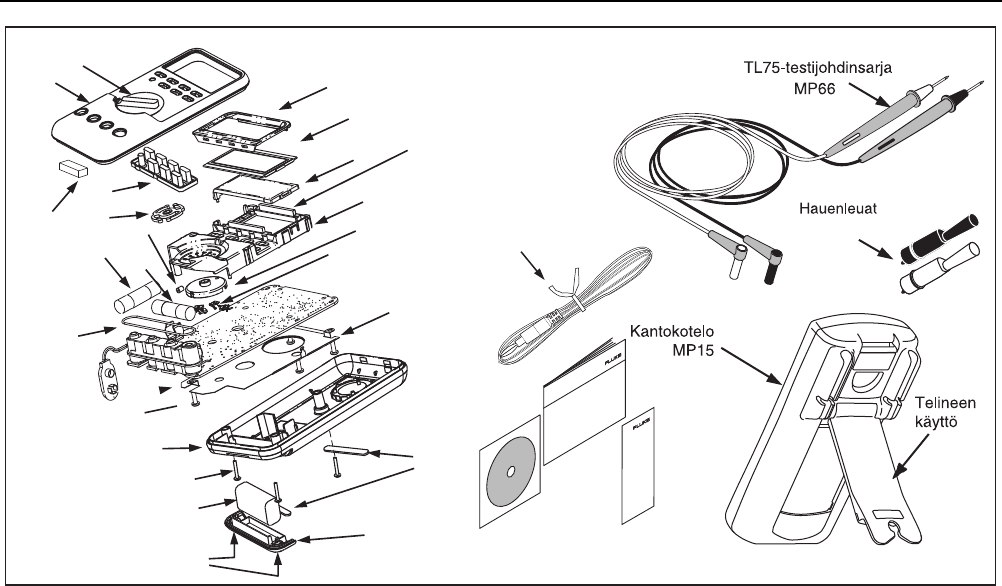 TL75-testijohdinsarja MP66

Hauenleuat

Kantokotelo MP15

Telineen käyttö

FLUKE

FLUKE