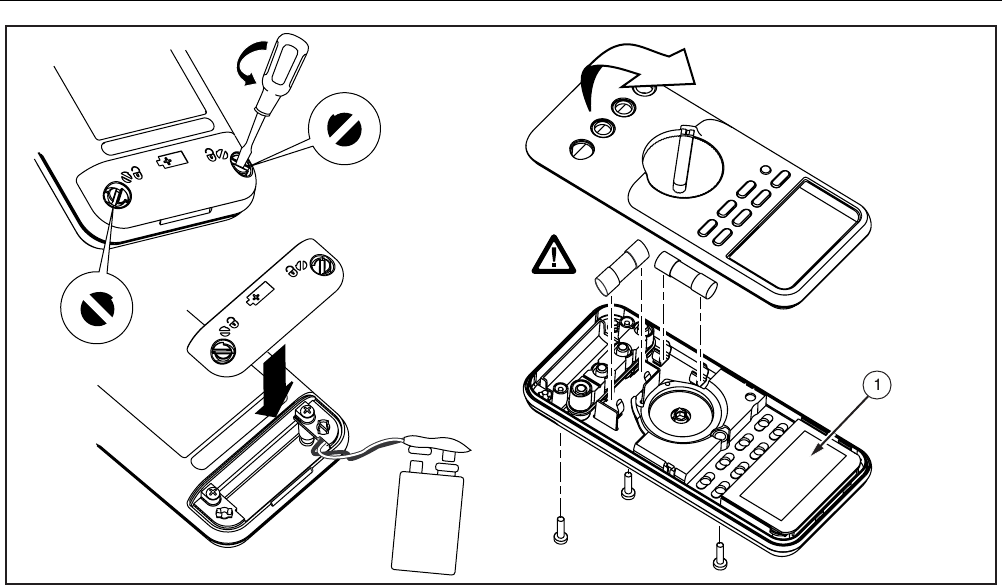 1