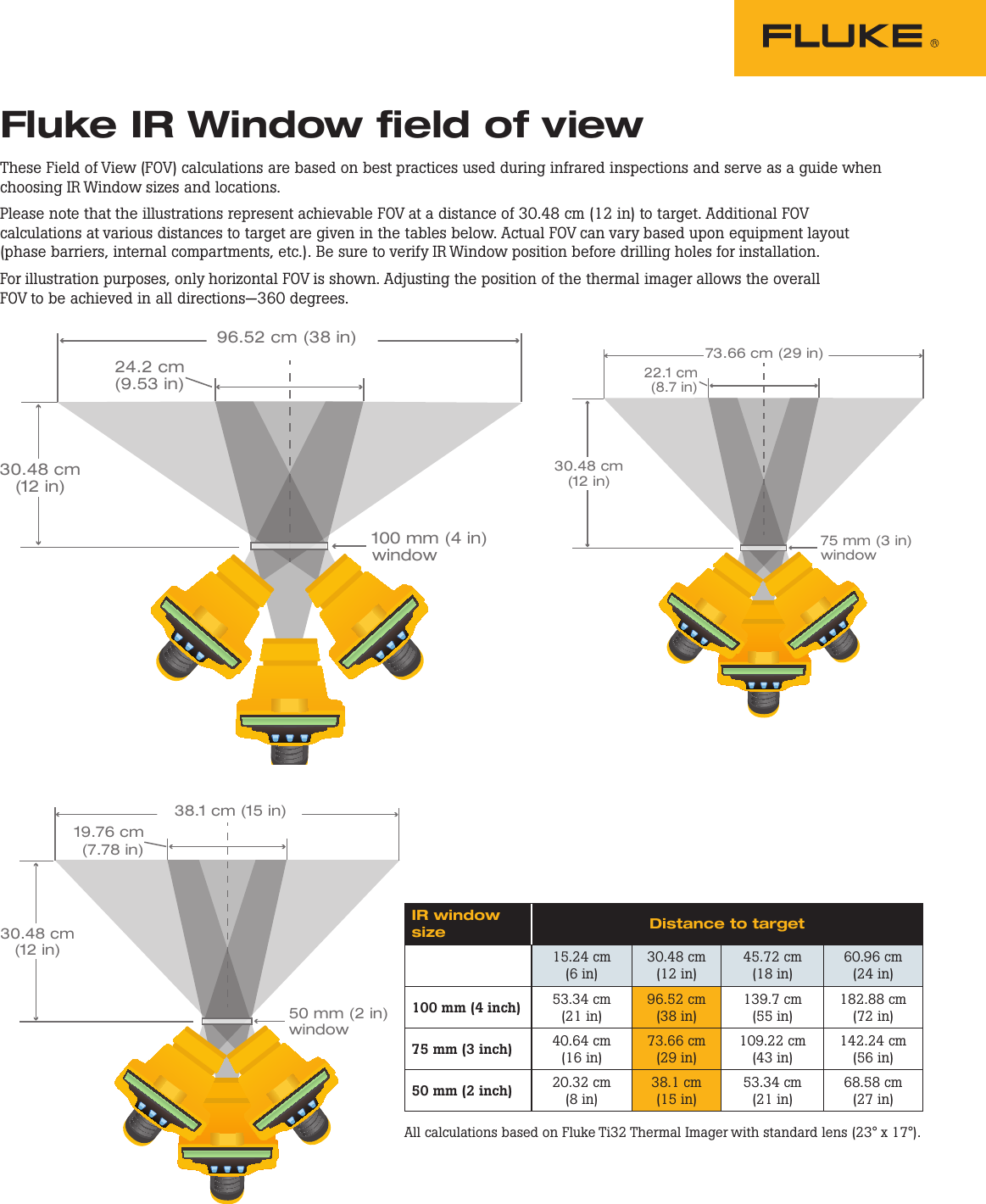 FLUKE ®

Fluke IR Window field of view

These Field of View (FOV) calculations are based on best practices used during infrared inspections and serve as a guide when choosing IR Window sizes and locations.

Please note that the illustrations represent achievable FOV at a distance of 30.48 cm (12 in) to target. Additional FOV calculations at various distances to target are given in the tables below. Actual FOV can vary based upon equipment layout (phase barriers, internal compartments, etc.). Be sure to verify IR Window position before drilling holes for installation.

For illustration purposes, only horizontal FOV is shown. Adjusting the position of the thermal imager allows the overall FOV to be achieved in all directions—360 degrees.

96.52 cm (38 in)
24.2 cm (9.53 in)
30.48 cm (12 in)
100 mm (4 in) window

73.66 cm (29 in)
22.1 cm (8.7 in)
30.48 cm (12 in)
75 mm (3 in) window

38.1 cm (15 in)
19.76 cm (7.78 in)
30.48 cm (12 in)
50 mm (2 in) window

| IR window size | Distance to target | | | |
|---|---|---|---|---|
| | 15.24 cm (6 in) | 30.48 cm (12 in) | 45.72 cm (18 in) | 60.96 cm (24 in) |
| 100 mm (4 inch) | 53.34 cm (21 in) | 96.52 cm (38 in) | 139.7 cm (55 in) | 182.88 cm (72 in) |
| 75 mm (3 inch) | 40.64 cm (16 in) | 73.66 cm (29 in) | 109.22 cm (43 in) | 142.24 cm (56 in) |
| 50 mm (2 inch) | 20.32 cm (8 in) | 38.1 cm (15 in) | 53.34 cm (21 in) | 68.58 cm (27 in) |

All calculations based on Fluke Ti32 Thermal Imager with standard lens (23° x 17°).