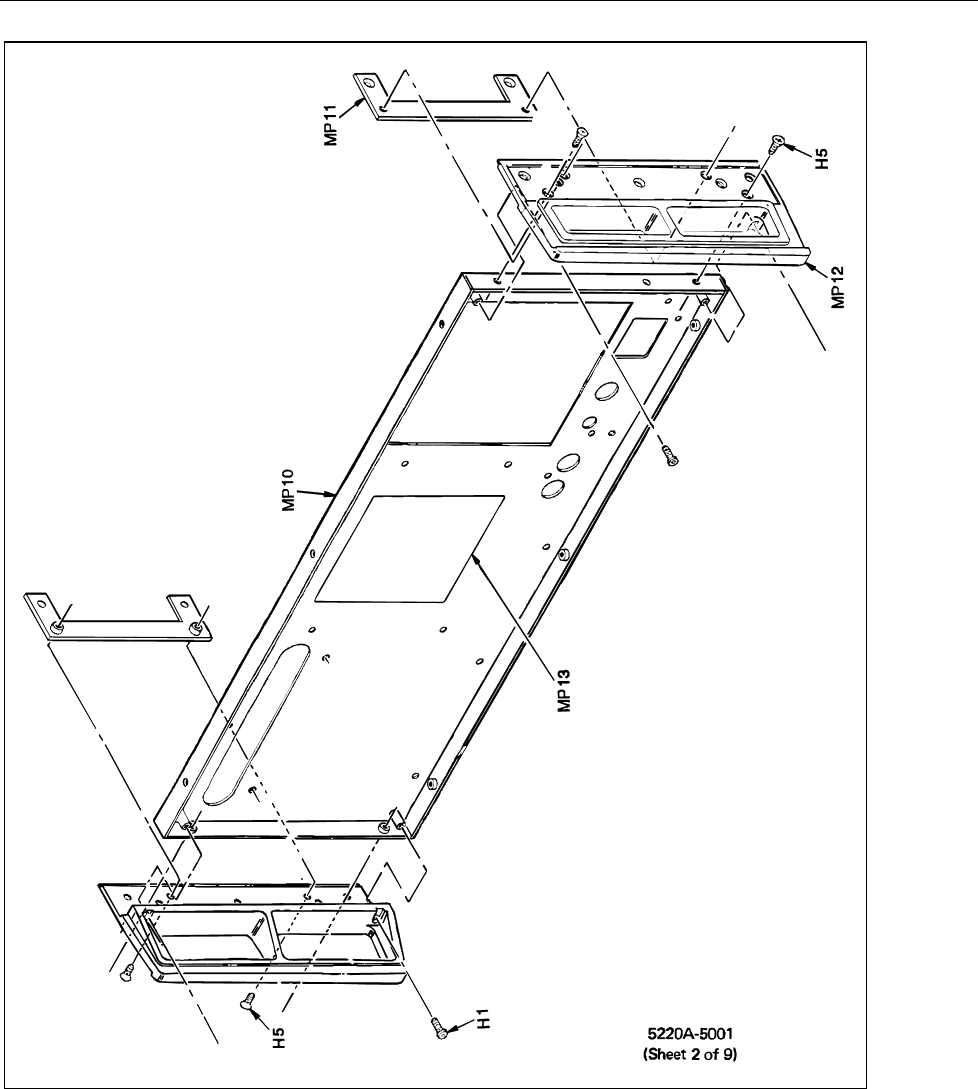 MP11

H5

MP12

MP10

MP13

H5

H1

5220A-5001
(Sheet 2 of 9)