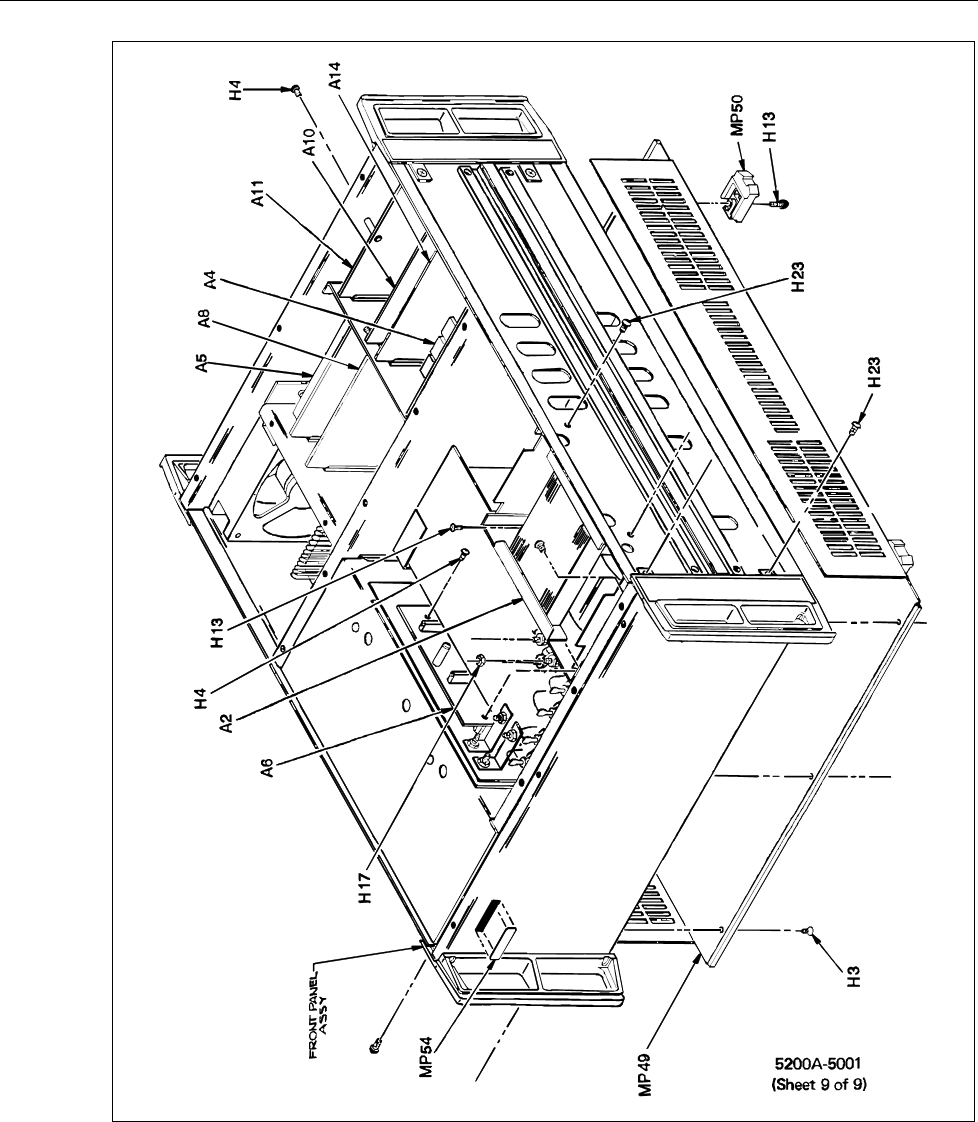 H4
A14
A10
A11
A4
A8
A5
MP50
H13
H23
H23
H13
H4
A2
A6
H17
FRONT PANEL ASSY
MP54
MP49
H3
5200A-5001
(Sheet 9 of 9)