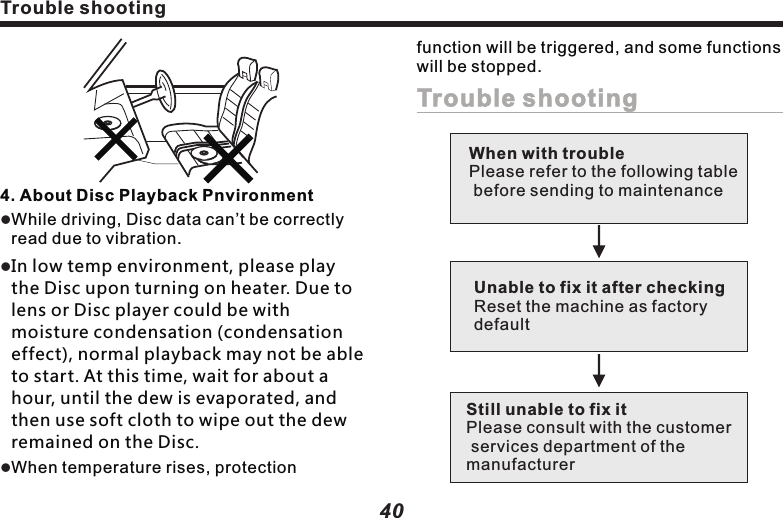 Trouble shooting

4. About Disc Playback Pnvironment

●While driving, Disc data can't be correctly read due to vibration.

●In low temp environment, please play the Disc upon turning on heater. Due to lens or Disc player could be with moisture condensation (condensation effect), normal playback may not be able to start. At this time, wait for about a hour, until the dew is evaporated, and then use soft cloth to wipe out the dew remained on the Disc.

●When temperature rises, protection function will be triggered, and some functions will be stopped.

Trouble shooting

When with trouble
Please refer to the following table before sending to maintenance

Unable to fix it after checking
Reset the machine as factory default

Still unable to fix it
Please consult with the customer services department of the manufacturer

40