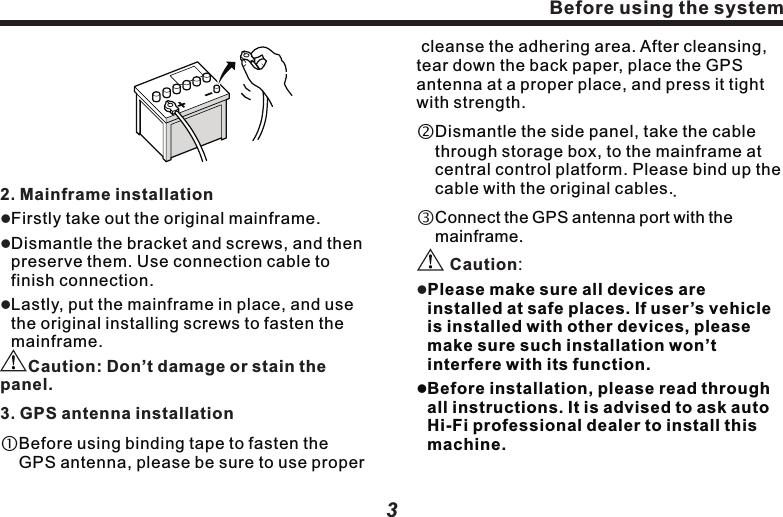 Before using the system

2. Mainframe installation

●Firstly take out the original mainframe.

●Dismantle the bracket and screws, and then preserve them. Use connection cable to finish connection.

●Lastly, put the mainframe in place, and use the original installing screws to fasten the mainframe.

Caution: Don't damage or stain the panel.

3. GPS antenna installation

①Before using binding tape to fasten the GPS antenna, please be sure to use proper cleanse the adhering area. After cleansing, tear down the back paper, place the GPS antenna at a proper place, and press it tight with strength.

②Dismantle the side panel, take the cable through storage box, to the mainframe at central control platform. Please bind up the cable with the original cables.

③Connect the GPS antenna port with the mainframe.

Caution:

●Please make sure all devices are installed at safe places. If user's vehicle is installed with other devices, please make sure such installation won't interfere with its function.

●Before installation, please read through all instructions. It is advised to ask auto Hi-Fi professional dealer to install this machine.

3