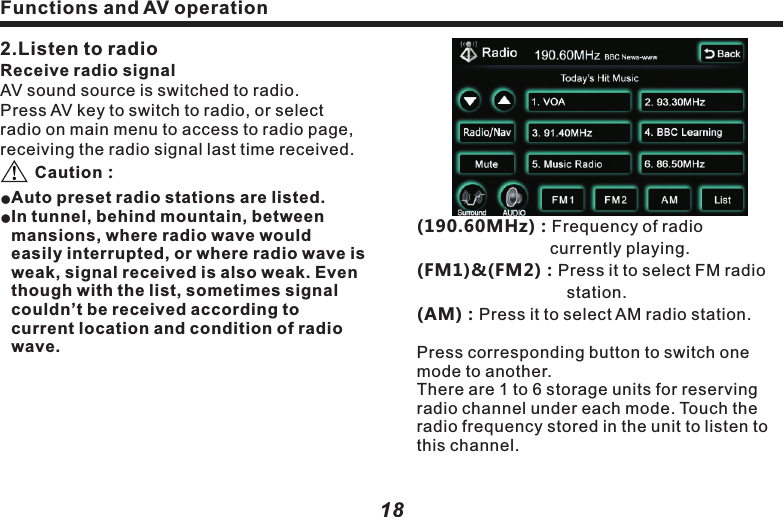 Functions and AV operation

2.Listen to radio
Receive radio signal
AV sound source is switched to radio.
Press AV key to switch to radio, or select radio on main menu to access to radio page, receiving the radio signal last time received.

Caution :

●Auto preset radio stations are listed.
●In tunnel, behind mountain, between mansions, where radio wave would easily interrupted, or where radio wave is weak, signal received is also weak. Even though with the list, sometimes signal couldn't be received according to current location and condition of radio wave.

Radio 190.60MHz BBC News-www Back
Today's Hit Music
1. VOA
2. 93.30MHz
Radio/Nav
3. 91.40MHz
4. BBC Learning
Mute
5. Music Radio
6. 86.50MHz
Surround AUDIO FM1 FM2 AM List

(190.60MHz) : Frequency of radio currently playing.
(FM1)&(FM2) : Press it to select FM radio station.
(AM) : Press it to select AM radio station.

Press corresponding button to switch one mode to another.
There are 1 to 6 storage units for reserving radio channel under each mode. Touch the radio frequency stored in the unit to listen to this channel.

18