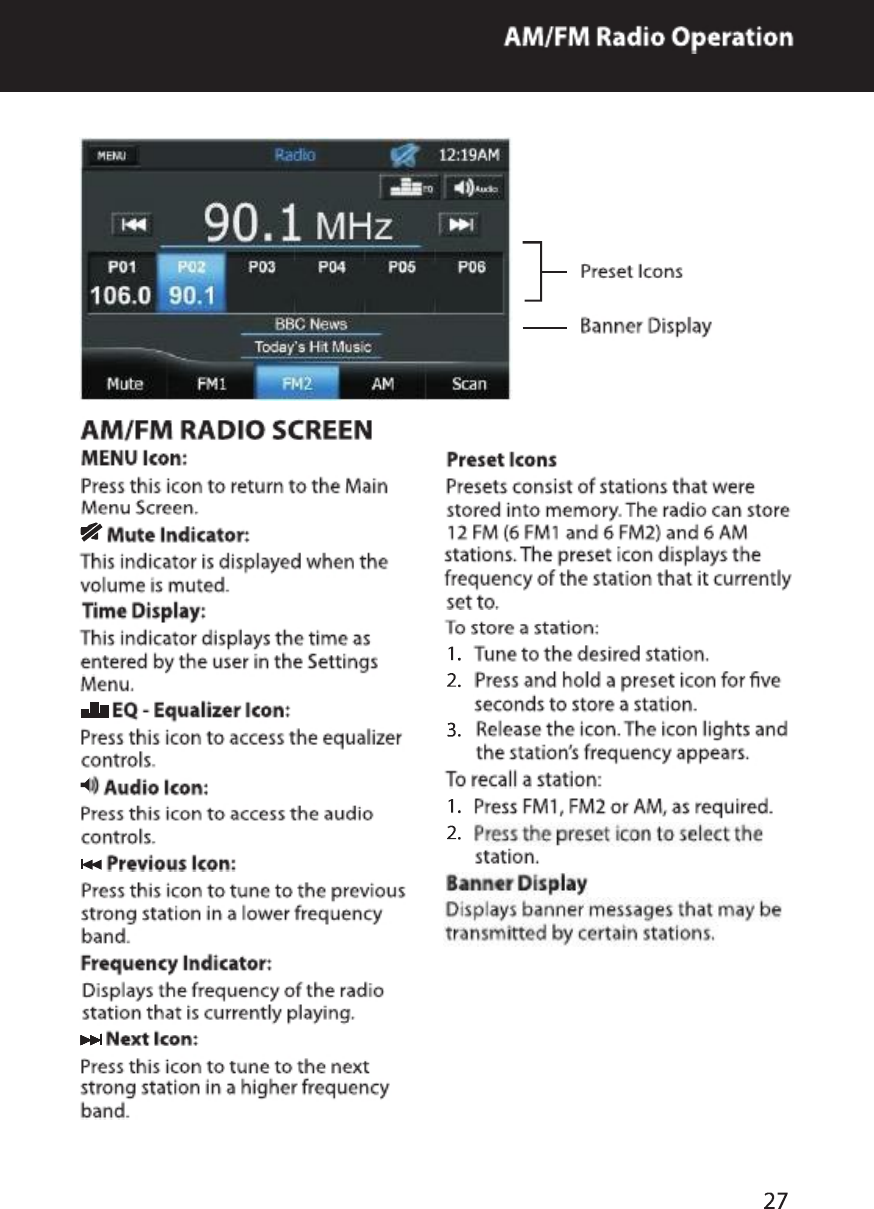 AM/FM Radio Operation

MENU Radio 12:19AM

EQ Audio

90.1 MHz

| P01 | P02 | P03 | P04 | P05 | P06 |
|---|---|---|---|---|---|
| 106.0 | 90.1 | | | | |

BBC News

Today's Hit Music

Mute FM1 FM2 AM Scan

Preset Icons

Banner Display

AM/FM RADIO SCREEN

MENU Icon:

Press this icon to return to the Main Menu Screen.

Mute Indicator:

This indicator is displayed when the volume is muted.

Time Display:

This indicator displays the time as entered by the user in the Settings Menu.

EQ - Equalizer Icon:

Press this icon to access the equalizer controls.

Audio Icon:

Press this icon to access the audio controls.

Previous Icon:

Press this icon to tune to the previous strong station in a lower frequency band.

Frequency Indicator:

Displays the frequency of the radio station that is currently playing.

Next Icon:

Press this icon to tune to the next strong station in a higher frequency band.

Preset Icons

Presets consist of stations that were stored into memory. The radio can store 12 FM (6 FM1 and 6 FM2) and 6 AM stations. The preset icon displays the frequency of the station that it currently set to.

To store a station:

1. Tune to the desired station.
2. Press and hold a preset icon for five seconds to store a station.
3. Release the icon. The icon lights and the station's frequency appears.

To recall a station:

1. Press FM1, FM2 or AM, as required.
2. Press the preset icon to select the station.

Banner Display

Displays banner messages that may be transmitted by certain stations.

27