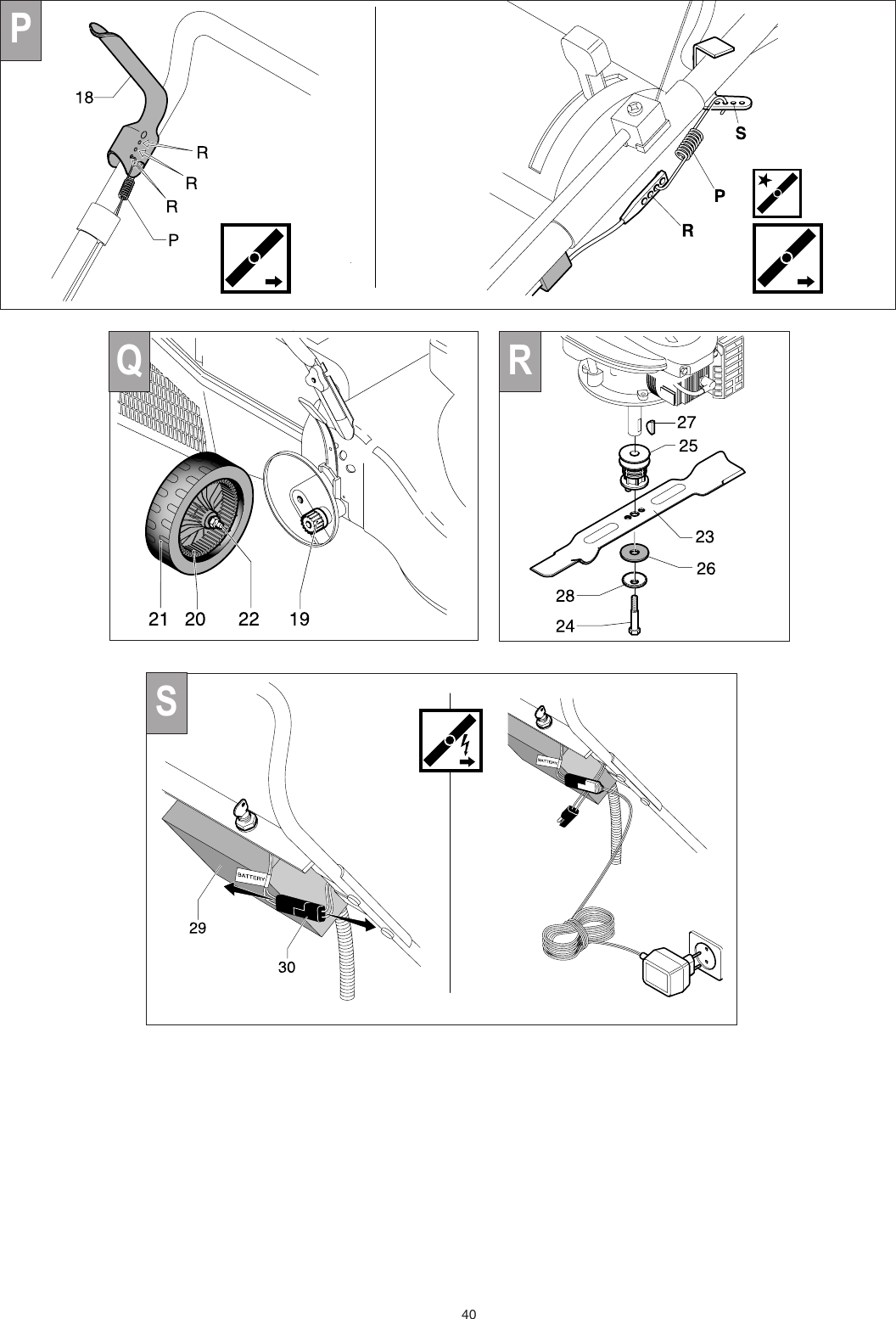 P

18

R

R

R

P

S

P

R

Q

21 20 22 19

R

27

25

23

26

28

24

S

BATTERY

29

30

BATTERY

40