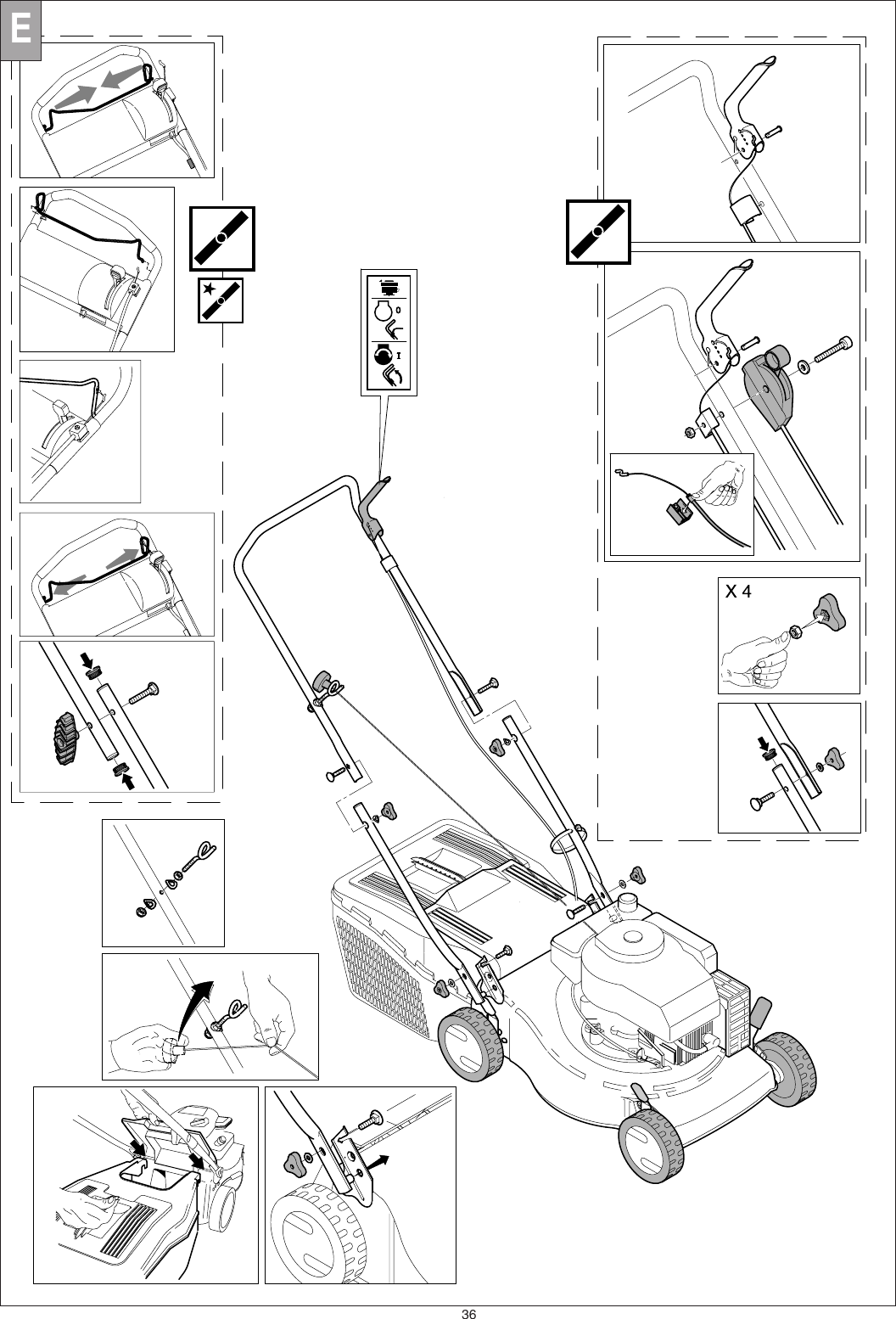 E

0

I

X 4

36