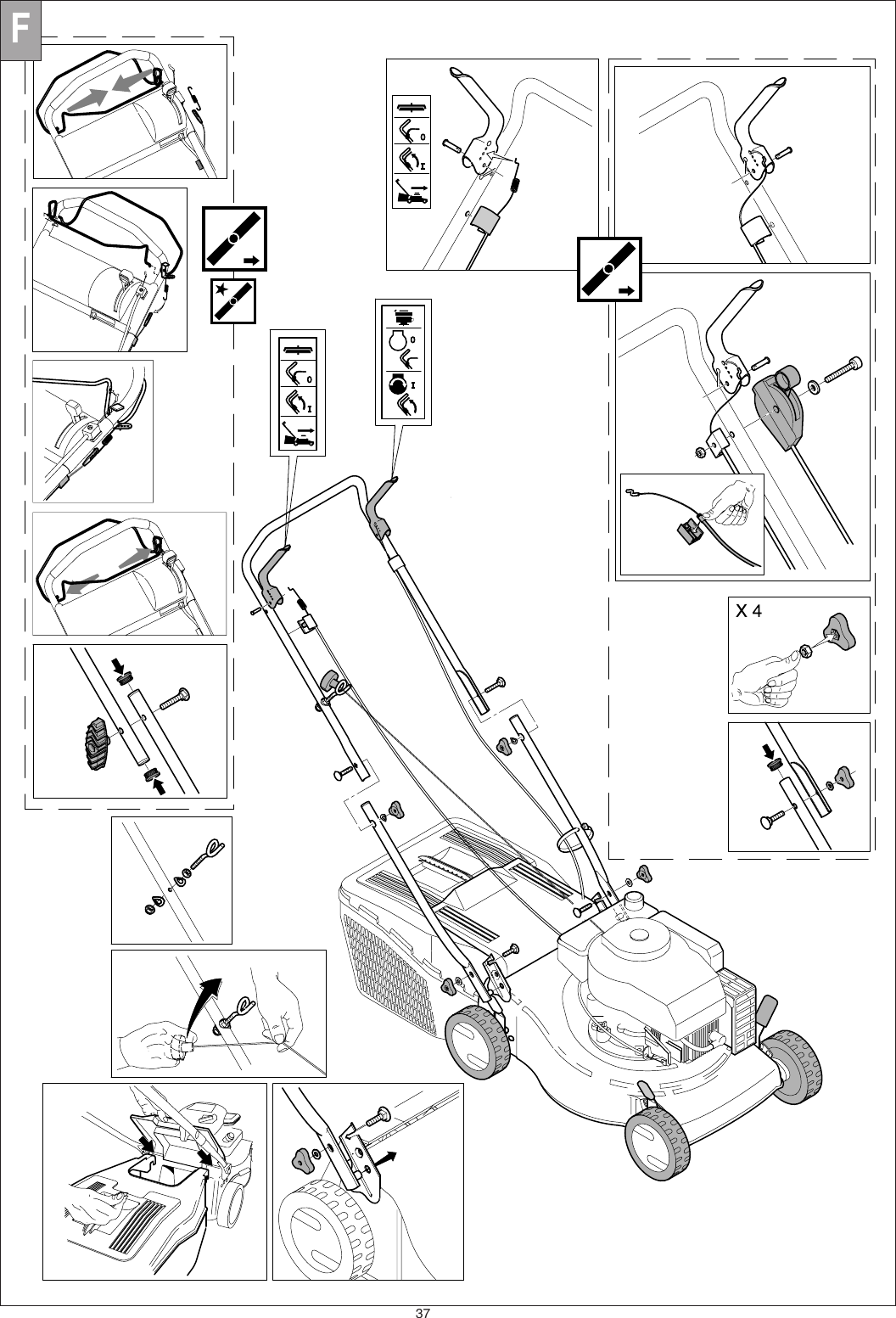 F

0

I

0

I

0

I

X 4

37