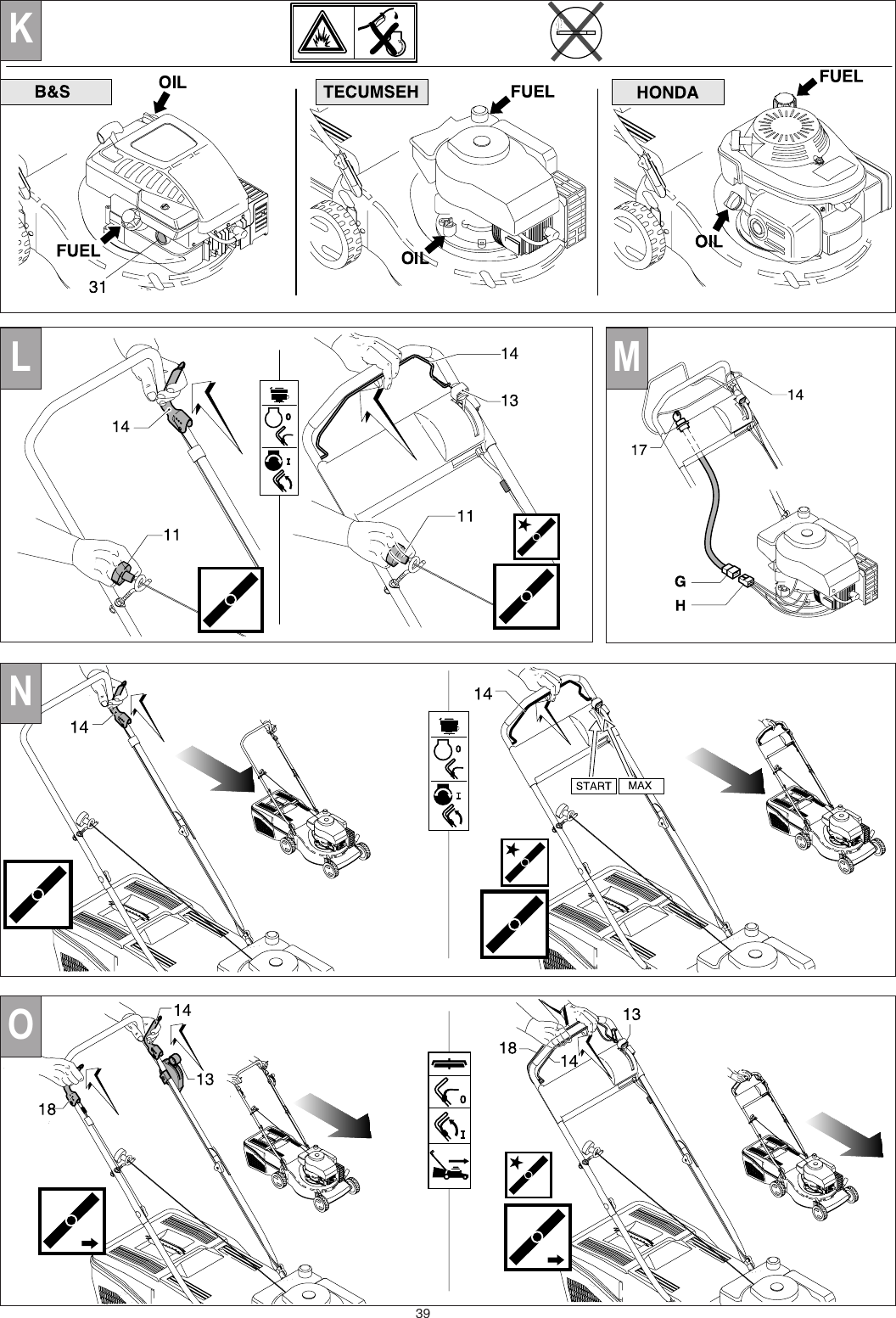 K

B&S
OIL
FUEL
31

TECUMSEH
FUEL
OIL

HONDA
FUEL
OIL

L
14
11
0
I
14
13
11

M
14
17
G
H

N
14
0
I
14
START
MAX

O
14
13
18
0
I
13
18
14

39