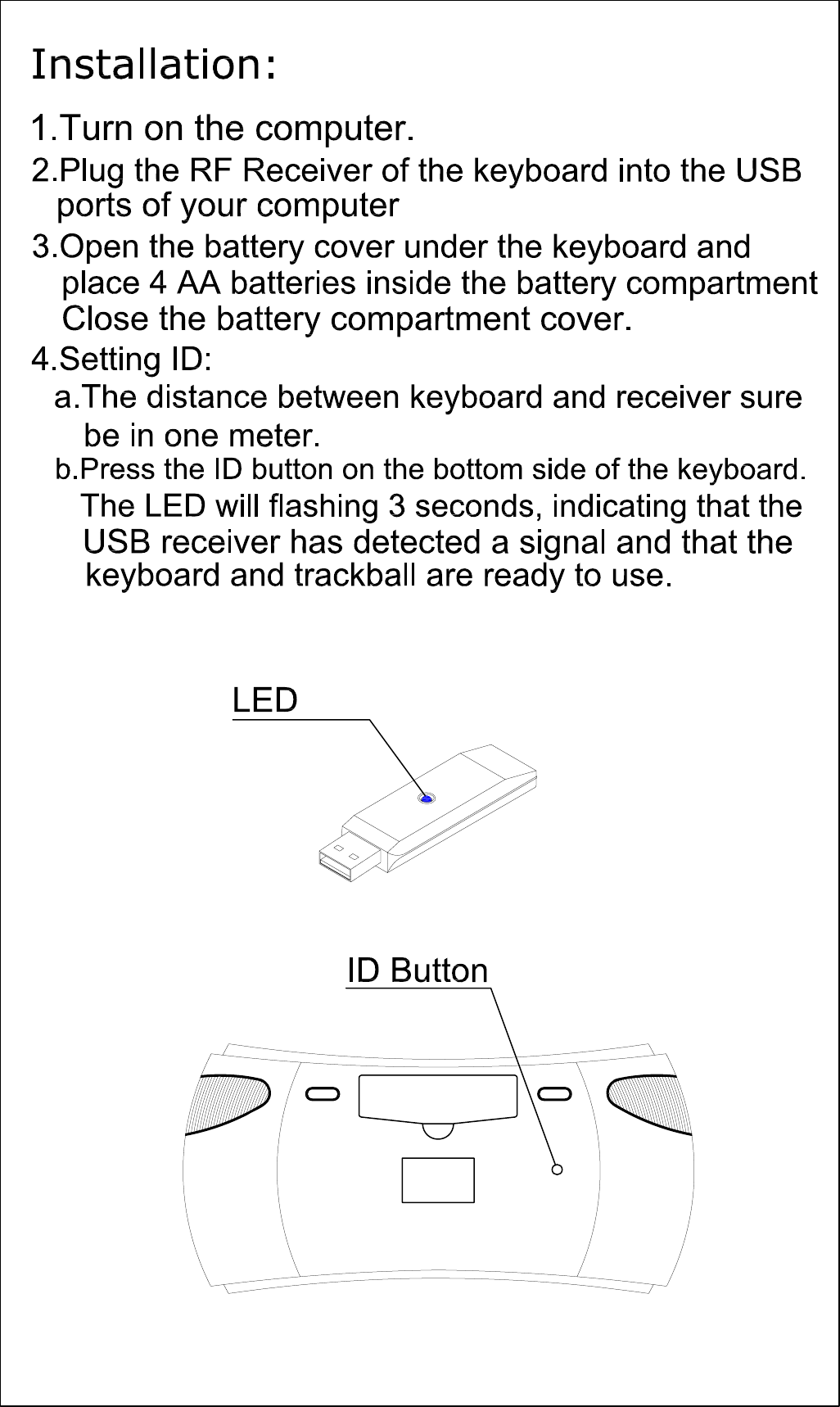 Installation:

1.Turn on the computer.

2.Plug the RF Receiver of the keyboard into the USB ports of your computer

3.Open the battery cover under the keyboard and place 4 AA batteries inside the battery compartment Close the battery compartment cover.

4.Setting ID:

a.The distance between keyboard and receiver sure be in one meter.

b.Press the ID button on the bottom side of the keyboard. The LED will flashing 3 seconds, indicating that the USB receiver has detected a signal and that the keyboard and trackball are ready to use.

LED

ID Button