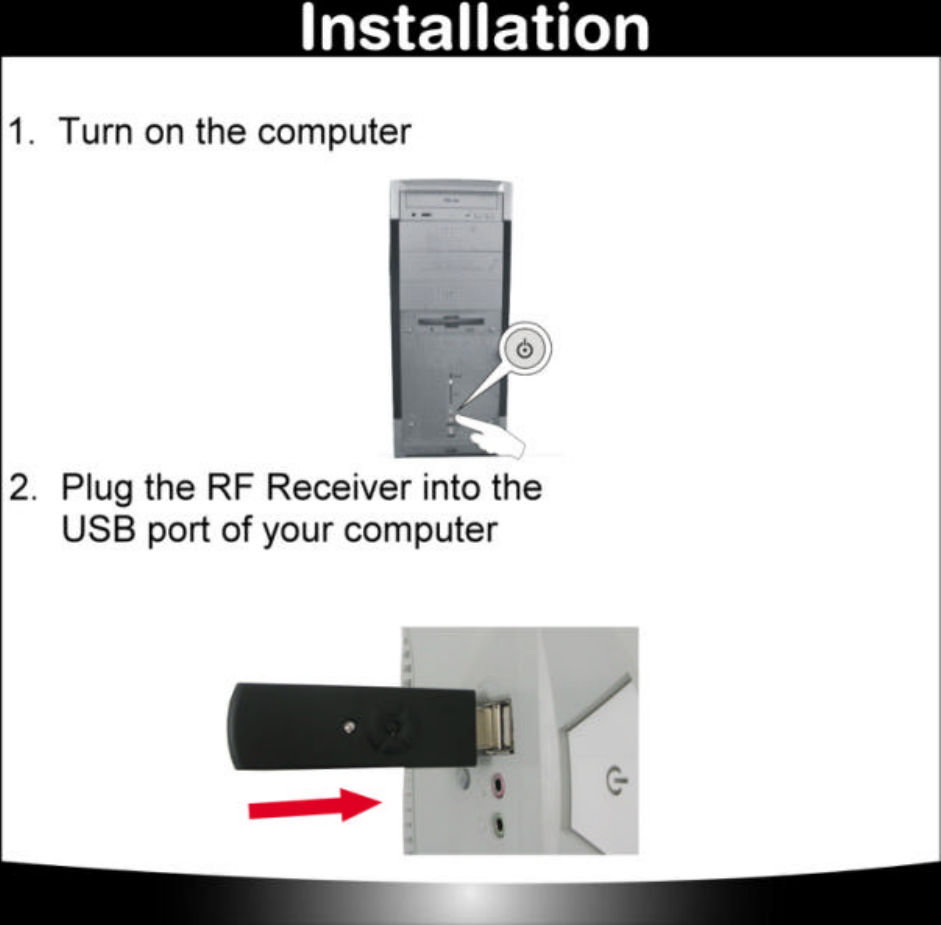 Installation

1. Turn on the computer

2. Plug the RF Receiver into the USB port of your computer