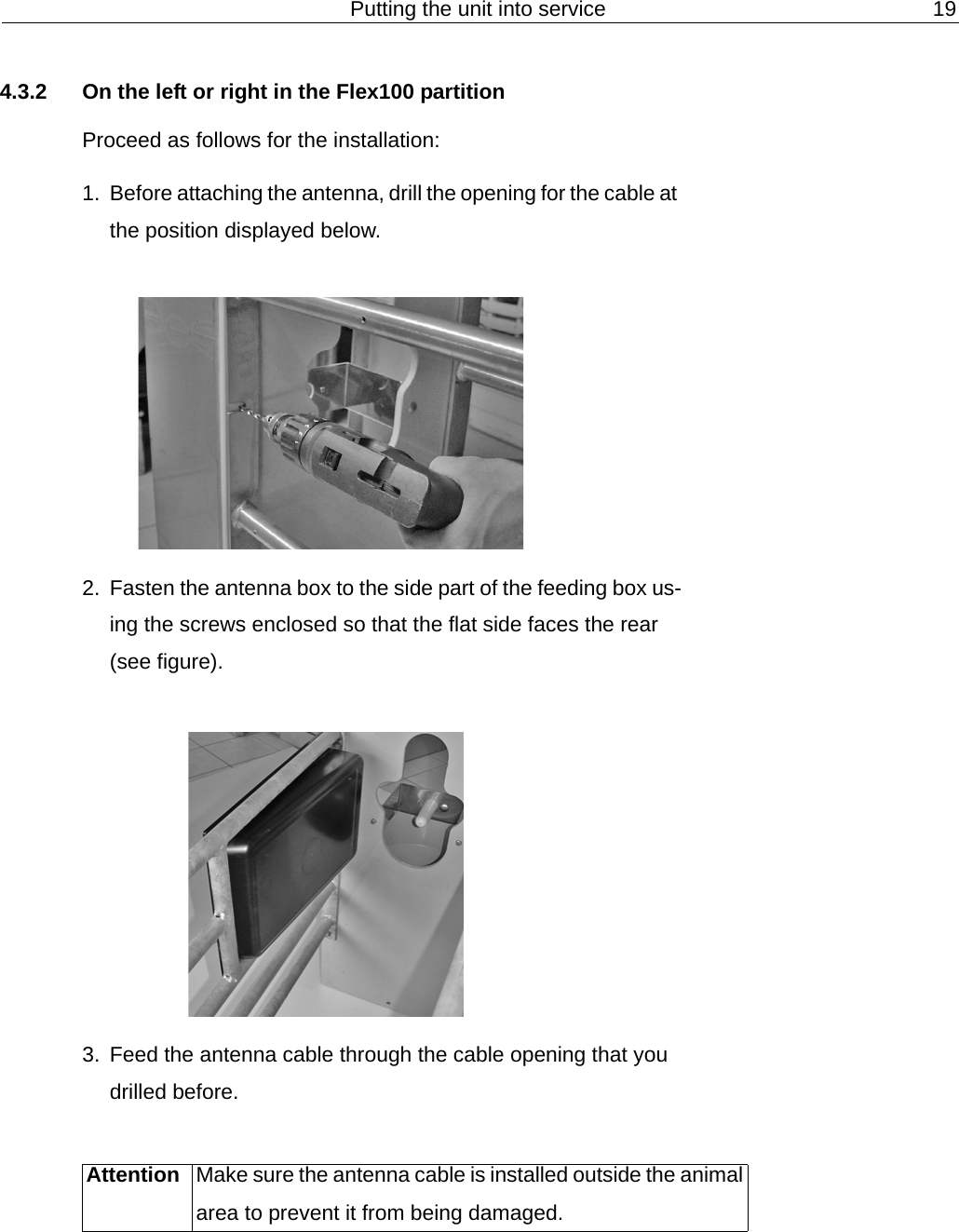 Putting the unit into service 19

4.3.2 On the left or right in the Flex100 partition

Proceed as follows for the installation:

1. Before attaching the antenna, drill the opening for the cable at the position displayed below.

2. Fasten the antenna box to the side part of the feeding box using the screws enclosed so that the flat side faces the rear (see figure).

3. Feed the antenna cable through the cable opening that you drilled before.

| Attention | Make sure the antenna cable is installed outside the animal area to prevent it from being damaged. |
|---|---|