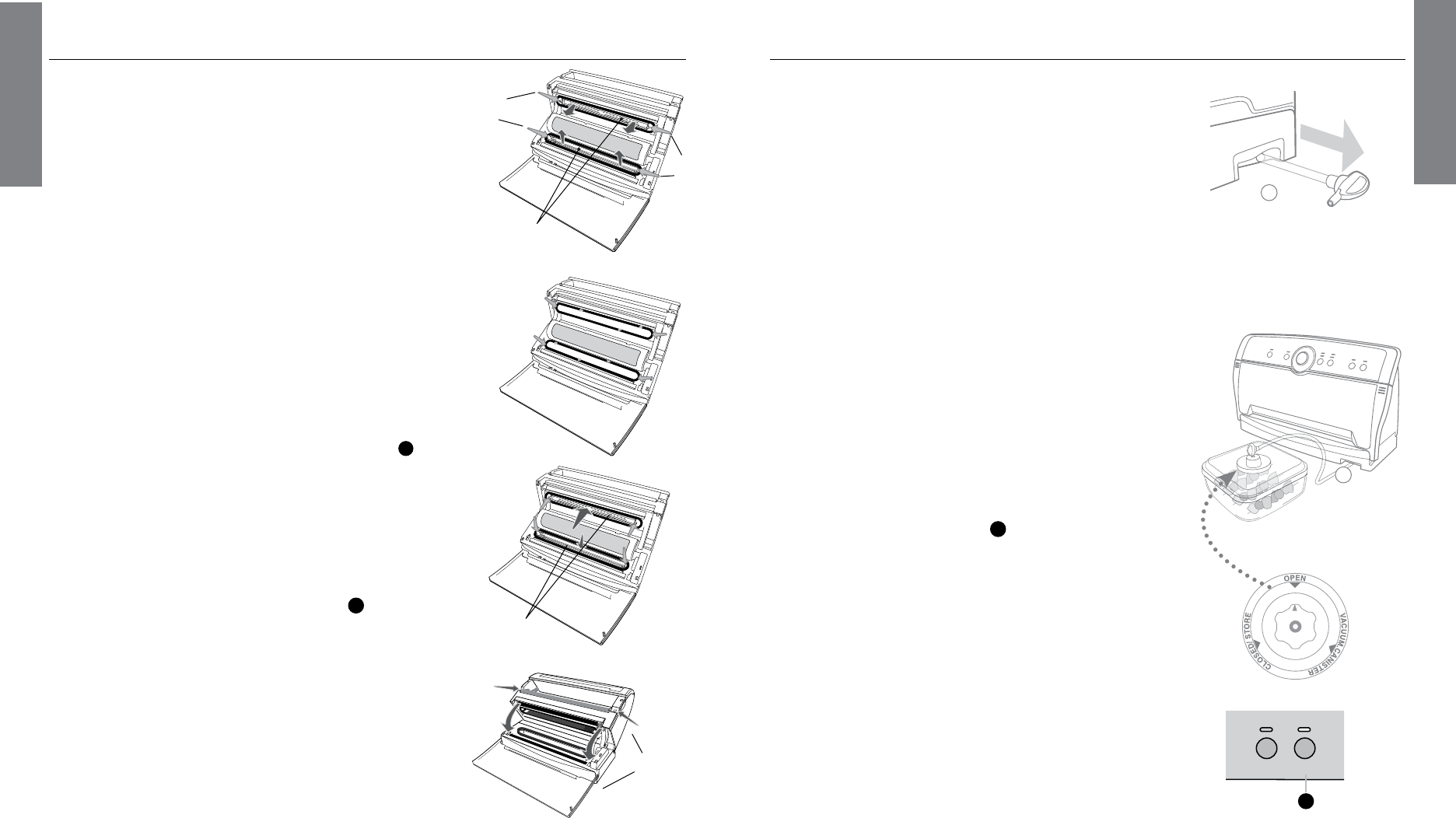 OPEN

VACUUM CANISTER

CLOSED/ STORE