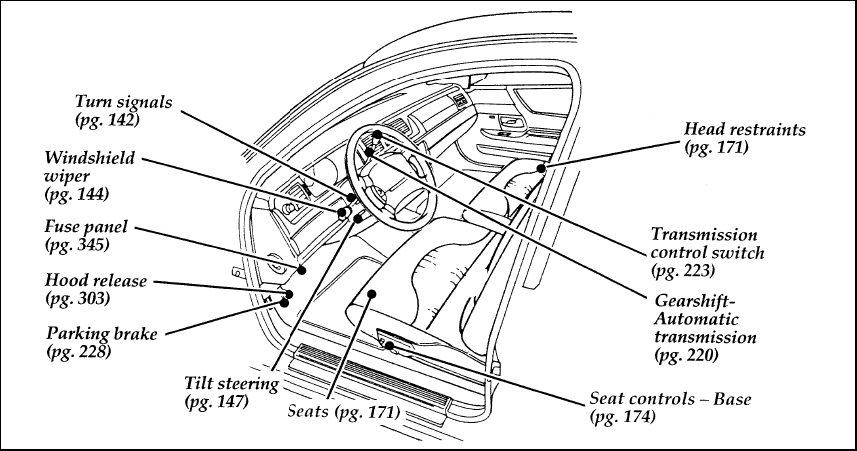 Turn signals (pg. 142)

Windshield wiper (pg. 144)

Fuse panel (pg. 345)

Hood release (pg. 303)

Parking brake (pg. 228)

Tilt steering (pg. 147)

Seats (pg. 171)

Head restraints (pg. 171)

Transmission control switch (pg. 223)

Gearshift- Automatic transmission (pg. 220)

Seat controls – Base (pg. 174)