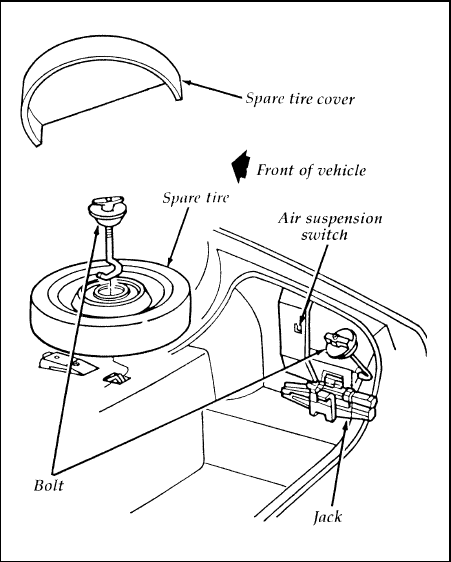 Spare tire cover

Front of vehicle

Spare tire

Air suspension switch

Bolt

Jack