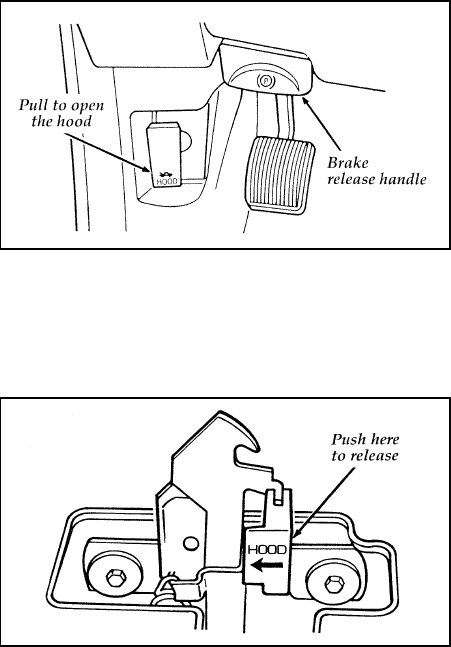 Pull to open the hood

HOOD

P

Brake release handle

Push here to release

HOOD