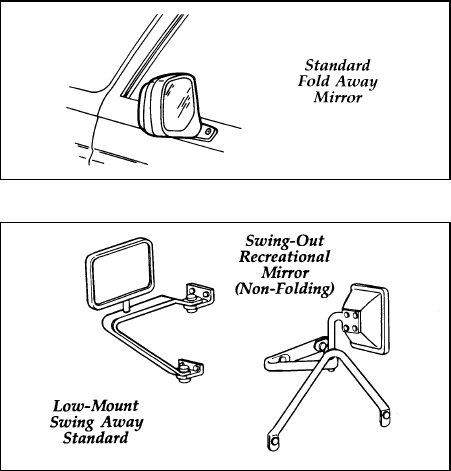 Standard
Fold Away
Mirror

Swing-Out
Recreational
Mirror
(Non-Folding)

Low-Mount
Swing Away
Standard