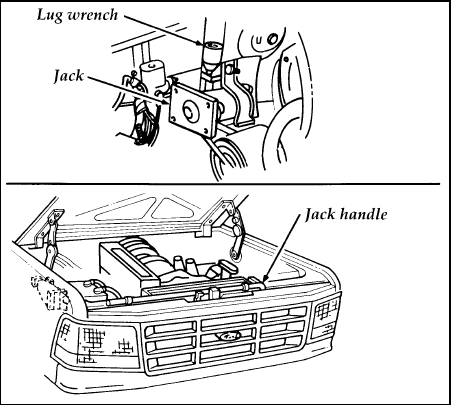 Lug wrench
Jack

Jack handle